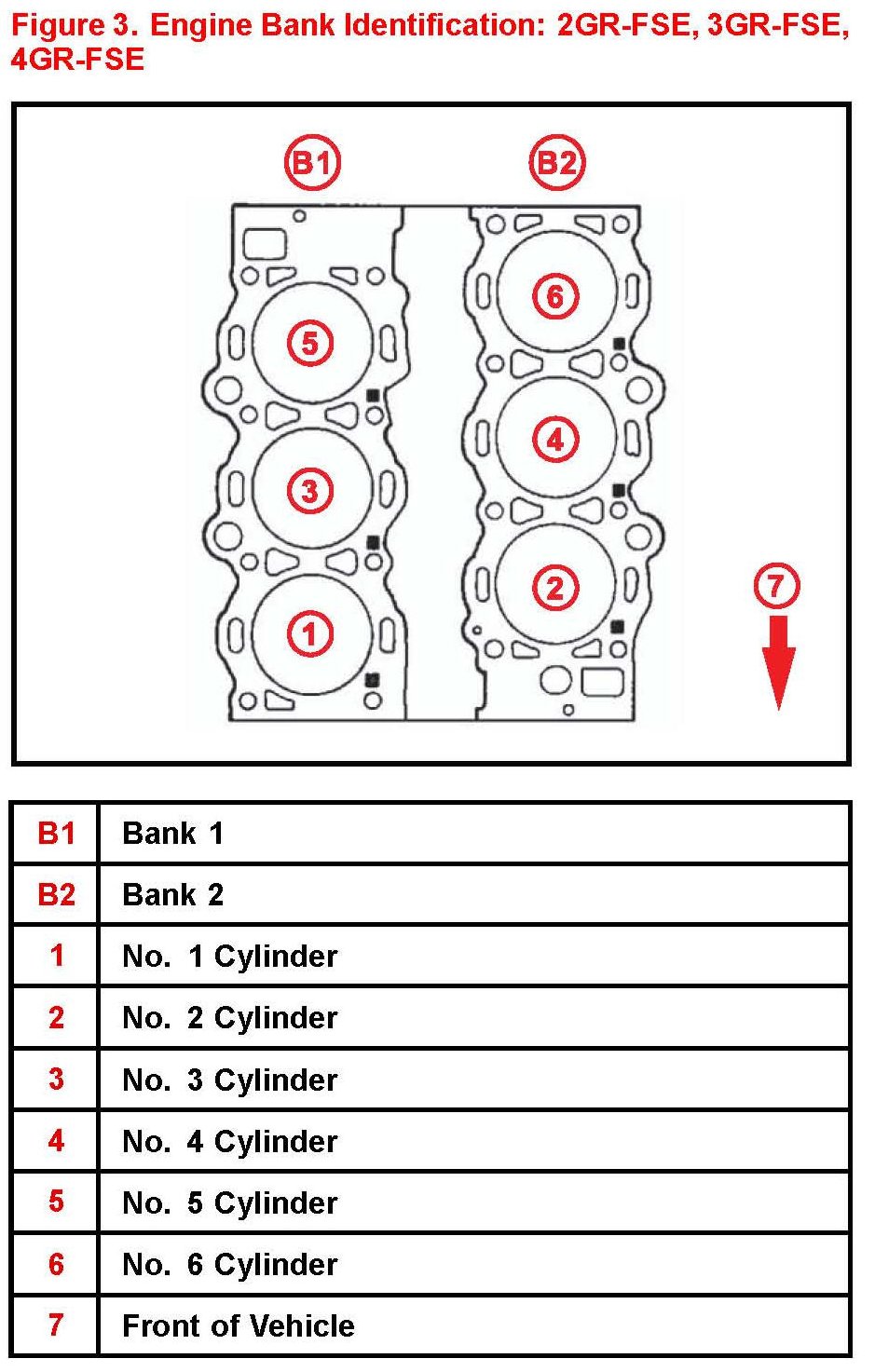 Figure 3. Engine Bank Identification: 2GR-FSE, 3GR-FSE, 4GR-FSE

B1
B2
5
3
1
6
4
2
7

| B1 | Bank 1 |
|---|---|
| B2 | Bank 2 |
| 1 | No. 1 Cylinder |
| 2 | No. 2 Cylinder |
| 3 | No. 3 Cylinder |
| 4 | No. 4 Cylinder |
| 5 | No. 5 Cylinder |
| 6 | No. 6 Cylinder |
| 7 | Front of Vehicle |