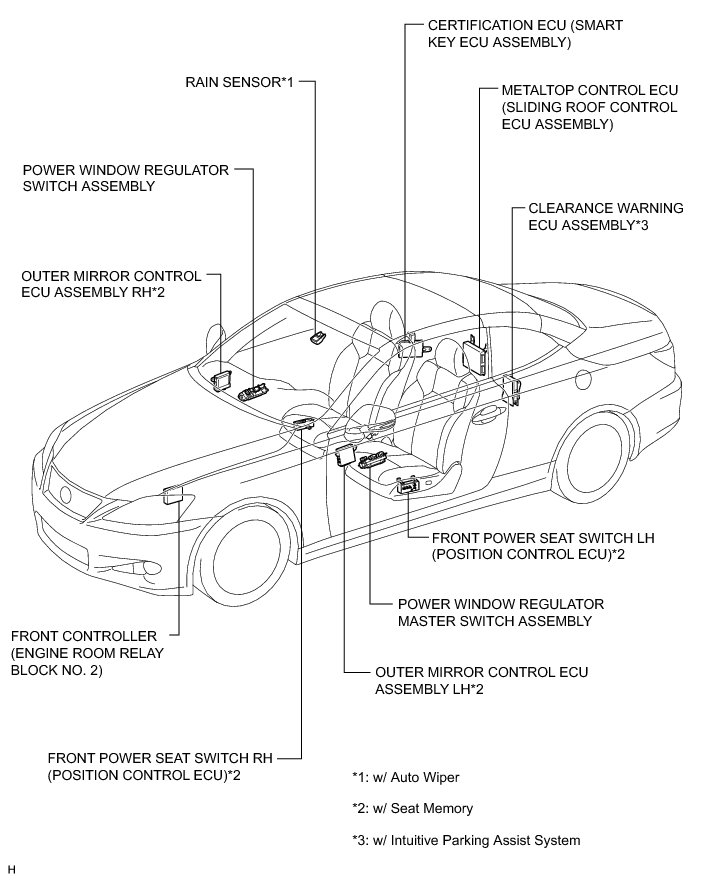 CERTIFICATION ECU (SMART KEY ECU ASSEMBLY)

RAIN SENSOR*1

METALTOP CONTROL ECU (SLIDING ROOF CONTROL ECU ASSEMBLY)

POWER WINDOW REGULATOR SWITCH ASSEMBLY

CLEARANCE WARNING ECU ASSEMBLY*3

OUTER MIRROR CONTROL ECU ASSEMBLY RH*2

FRONT POWER SEAT SWITCH LH (POSITION CONTROL ECU)*2

POWER WINDOW REGULATOR MASTER SWITCH ASSEMBLY

FRONT CONTROLLER (ENGINE ROOM RELAY BLOCK NO. 2)

OUTER MIRROR CONTROL ECU ASSEMBLY LH*2

FRONT POWER SEAT SWITCH RH (POSITION CONTROL ECU)*2

*1: w/ Auto Wiper

*2: w/ Seat Memory

*3: w/ Intuitive Parking Assist System

H