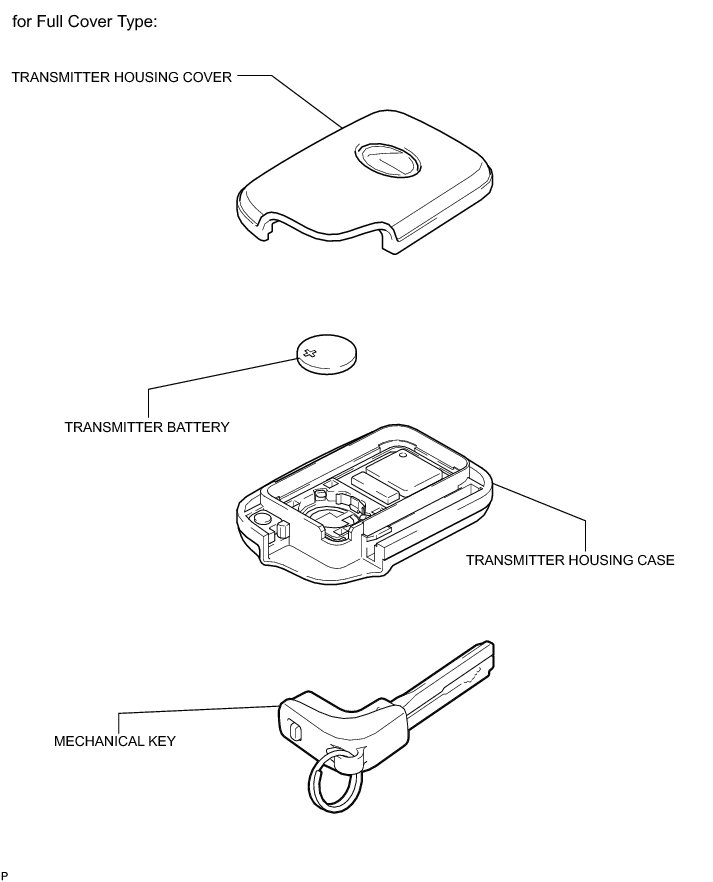 for Full Cover Type:

TRANSMITTER HOUSING COVER

TRANSMITTER BATTERY

TRANSMITTER HOUSING CASE

MECHANICAL KEY

P