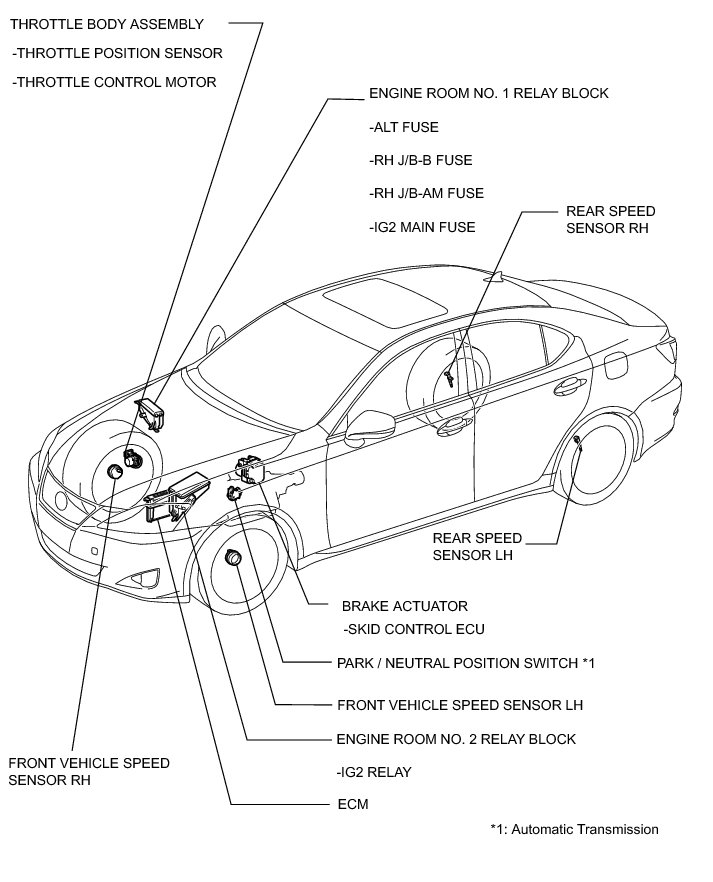 THROTTLE BODY ASSEMBLY

-THROTTLE POSITION SENSOR

-THROTTLE CONTROL MOTOR

ENGINE ROOM NO. 1 RELAY BLOCK

-ALT FUSE

-RH J/B-B FUSE

-RH J/B-AM FUSE

-IG2 MAIN FUSE

REAR SPEED SENSOR RH

REAR SPEED SENSOR LH

BRAKE ACTUATOR

-SKID CONTROL ECU

PARK / NEUTRAL POSITION SWITCH *1

FRONT VEHICLE SPEED SENSOR LH

ENGINE ROOM NO. 2 RELAY BLOCK

-IG2 RELAY

ECM

FRONT VEHICLE SPEED SENSOR RH

*1: Automatic Transmission