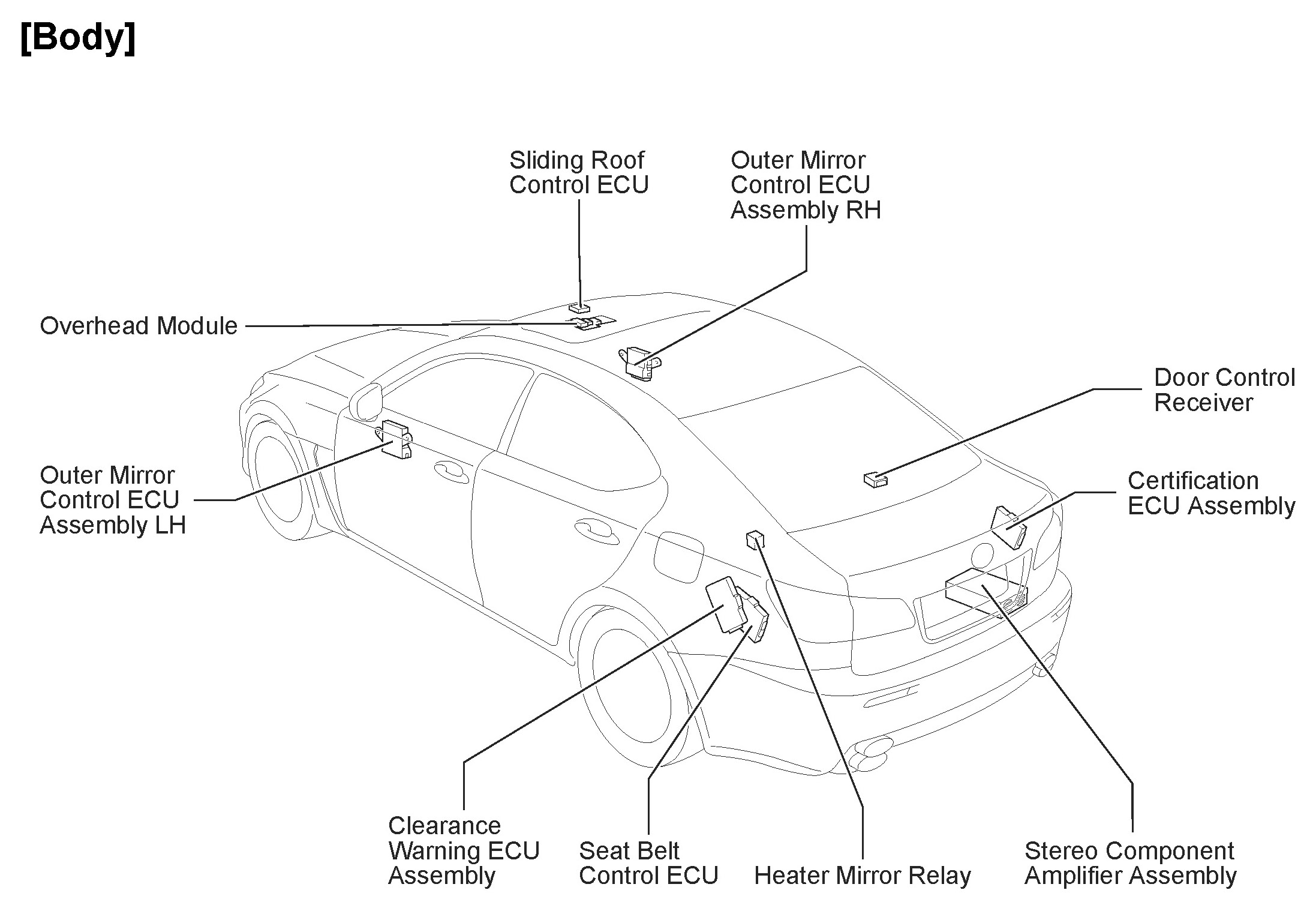 [Body]

Sliding Roof Control ECU

Outer Mirror Control ECU Assembly RH

Overhead Module

Door Control Receiver

Outer Mirror Control ECU Assembly LH

Certification ECU Assembly

Clearance Warning ECU Assembly

Seat Belt Control ECU

Heater Mirror Relay

Stereo Component Amplifier Assembly