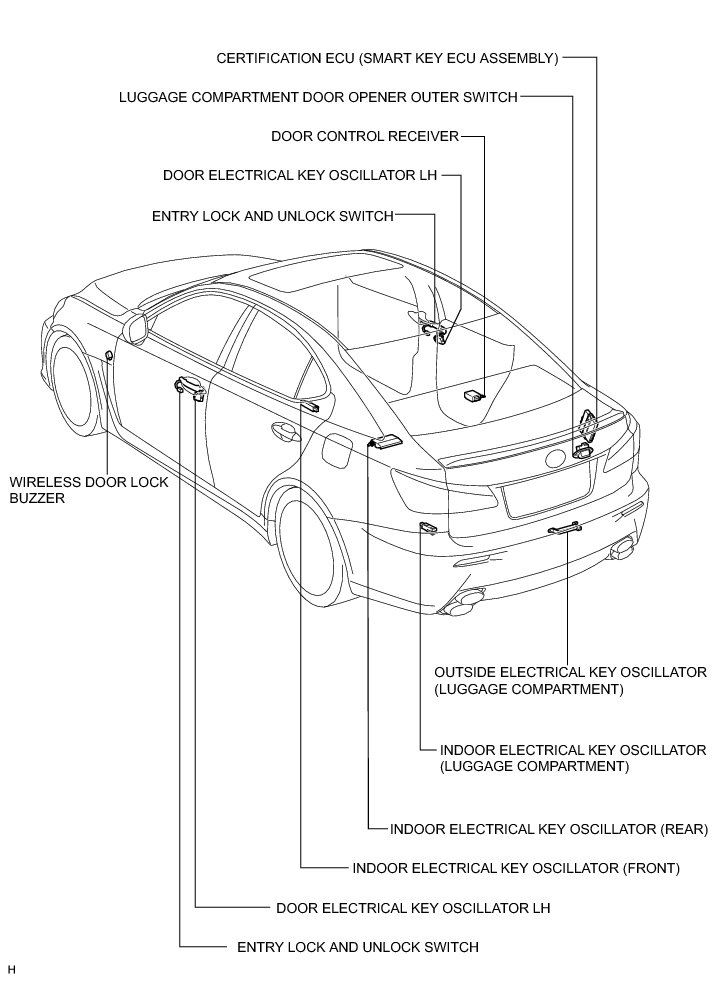 CERTIFICATION ECU (SMART KEY ECU ASSEMBLY)

LUGGAGE COMPARTMENT DOOR OPENER OUTER SWITCH

DOOR CONTROL RECEIVER

DOOR ELECTRICAL KEY OSCILLATOR LH

ENTRY LOCK AND UNLOCK SWITCH

WIRELESS DOOR LOCK BUZZER

OUTSIDE ELECTRICAL KEY OSCILLATOR (LUGGAGE COMPARTMENT)

INDOOR ELECTRICAL KEY OSCILLATOR (LUGGAGE COMPARTMENT)

INDOOR ELECTRICAL KEY OSCILLATOR (REAR)

INDOOR ELECTRICAL KEY OSCILLATOR (FRONT)

DOOR ELECTRICAL KEY OSCILLATOR LH

ENTRY LOCK AND UNLOCK SWITCH

H