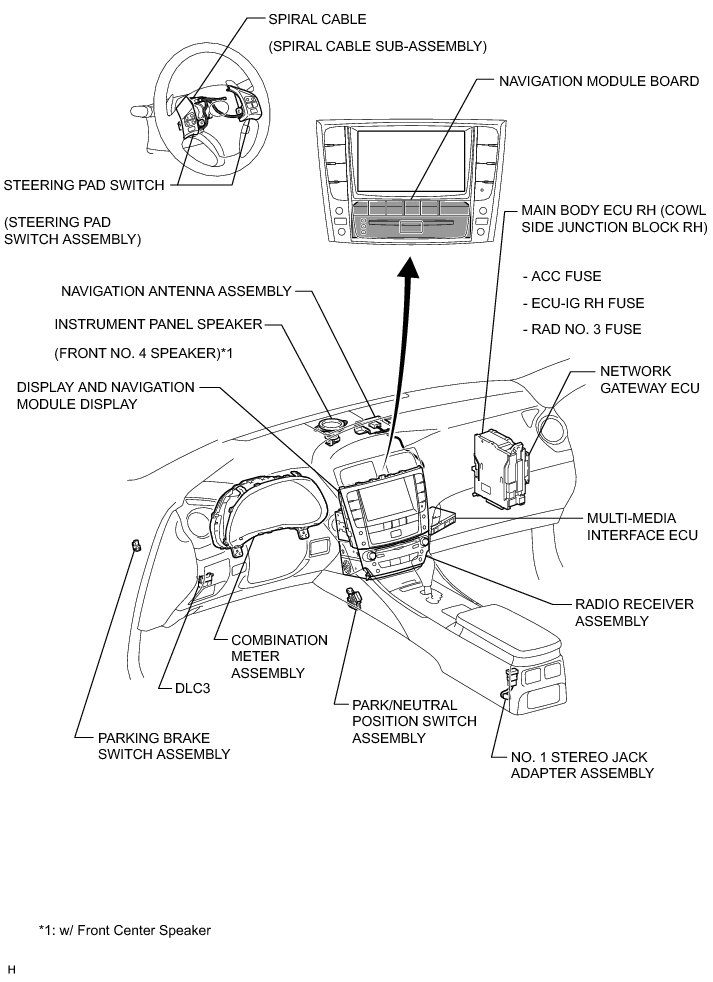 SPIRAL CABLE

(SPIRAL CABLE SUB-ASSEMBLY)

NAVIGATION MODULE BOARD

STEERING PAD SWITCH

(STEERING PAD SWITCH ASSEMBLY)

MAIN BODY ECU RH (COWL SIDE JUNCTION BLOCK RH)

- ACC FUSE

- ECU-IG RH FUSE

- RAD NO. 3 FUSE

NAVIGATION ANTENNA ASSEMBLY

INSTRUMENT PANEL SPEAKER

(FRONT NO. 4 SPEAKER)*1

DISPLAY AND NAVIGATION MODULE DISPLAY

NETWORK GATEWAY ECU

MULTI-MEDIA INTERFACE ECU

RADIO RECEIVER ASSEMBLY

COMBINATION METER ASSEMBLY

DLC3

PARK/NEUTRAL POSITION SWITCH ASSEMBLY

PARKING BRAKE SWITCH ASSEMBLY

NO. 1 STEREO JACK ADAPTER ASSEMBLY

*1: w/ Front Center Speaker

H