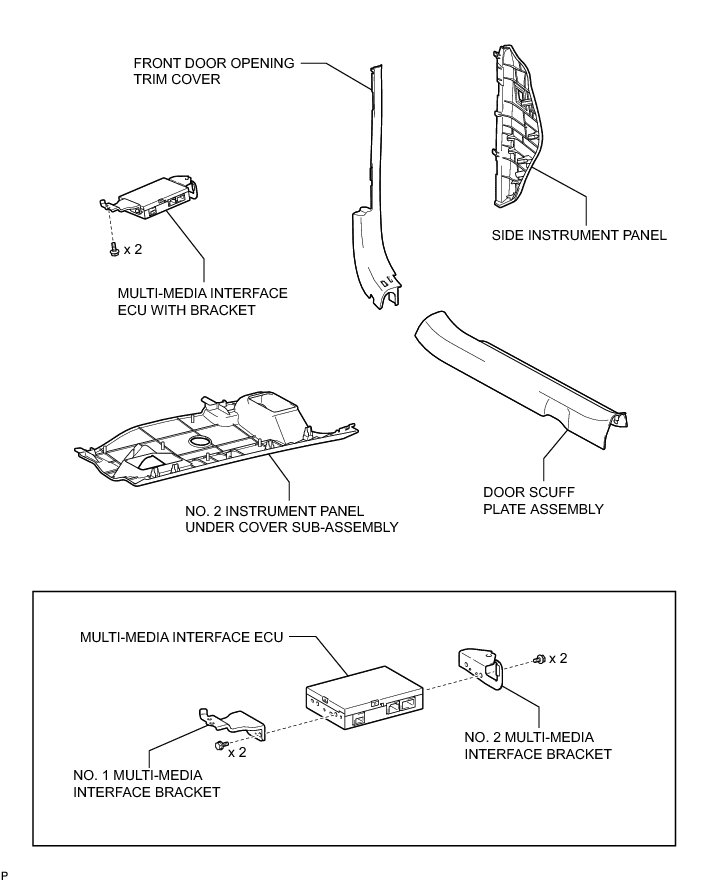 FRONT DOOR OPENING TRIM COVER

SIDE INSTRUMENT PANEL

x 2

MULTI-MEDIA INTERFACE ECU WITH BRACKET

NO. 2 INSTRUMENT PANEL UNDER COVER SUB-ASSEMBLY

DOOR SCUFF PLATE ASSEMBLY

MULTI-MEDIA INTERFACE ECU

x 2

NO. 2 MULTI-MEDIA INTERFACE BRACKET

x 2

NO. 1 MULTI-MEDIA INTERFACE BRACKET

P