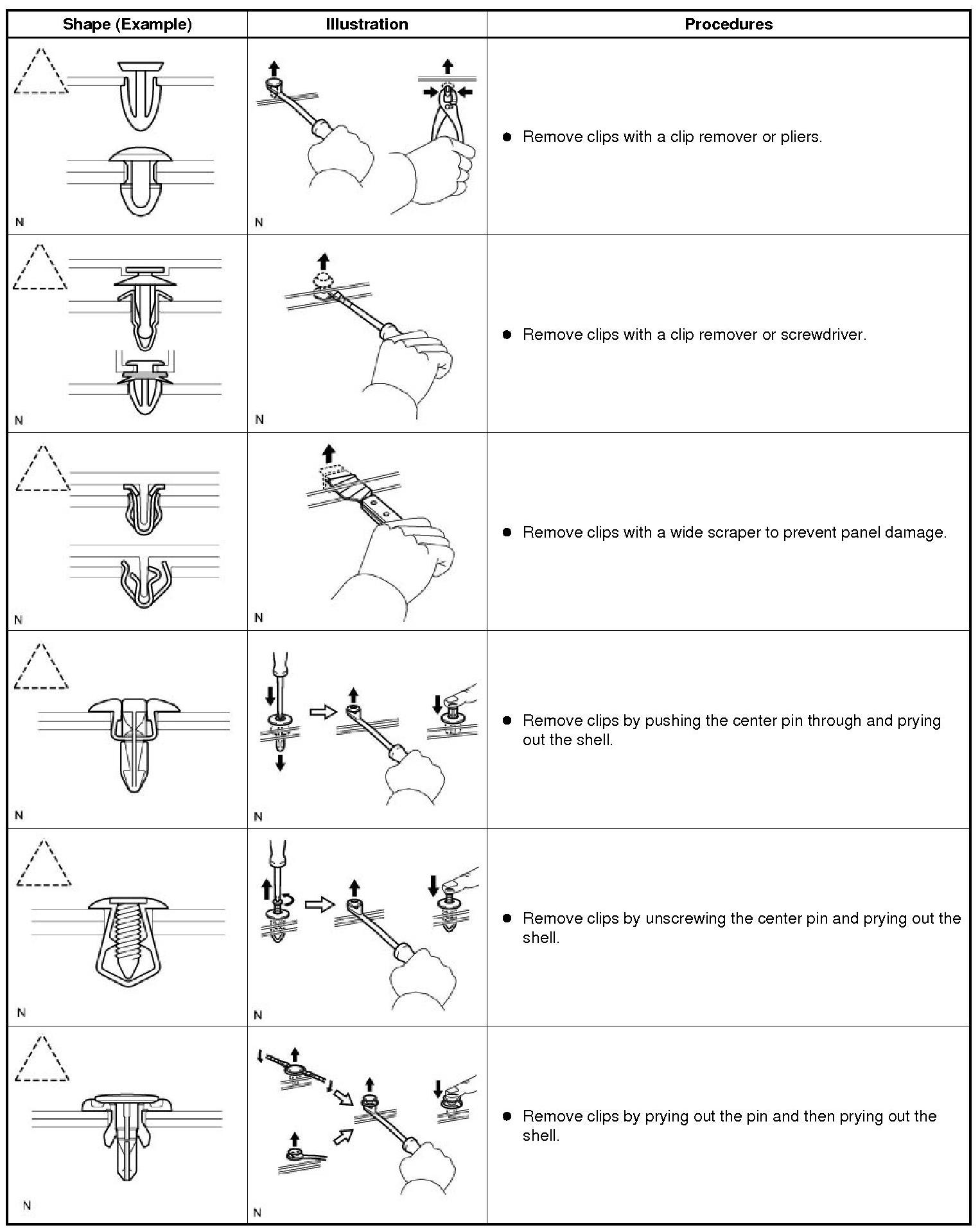 | Shape (Example) | Illustration | Procedures |
|---|---|---|
| N | N | ● Remove clips with a clip remover or pliers. |
| N | N | ● Remove clips with a clip remover or screwdriver. |
| N | N | ● Remove clips with a wide scraper to prevent panel damage. |
| N | N | ● Remove clips by pushing the center pin through and prying out the shell. |
| N | N | ● Remove clips by unscrewing the center pin and prying out the shell. |
| N | N | ● Remove clips by prying out the pin and then prying out the shell. |