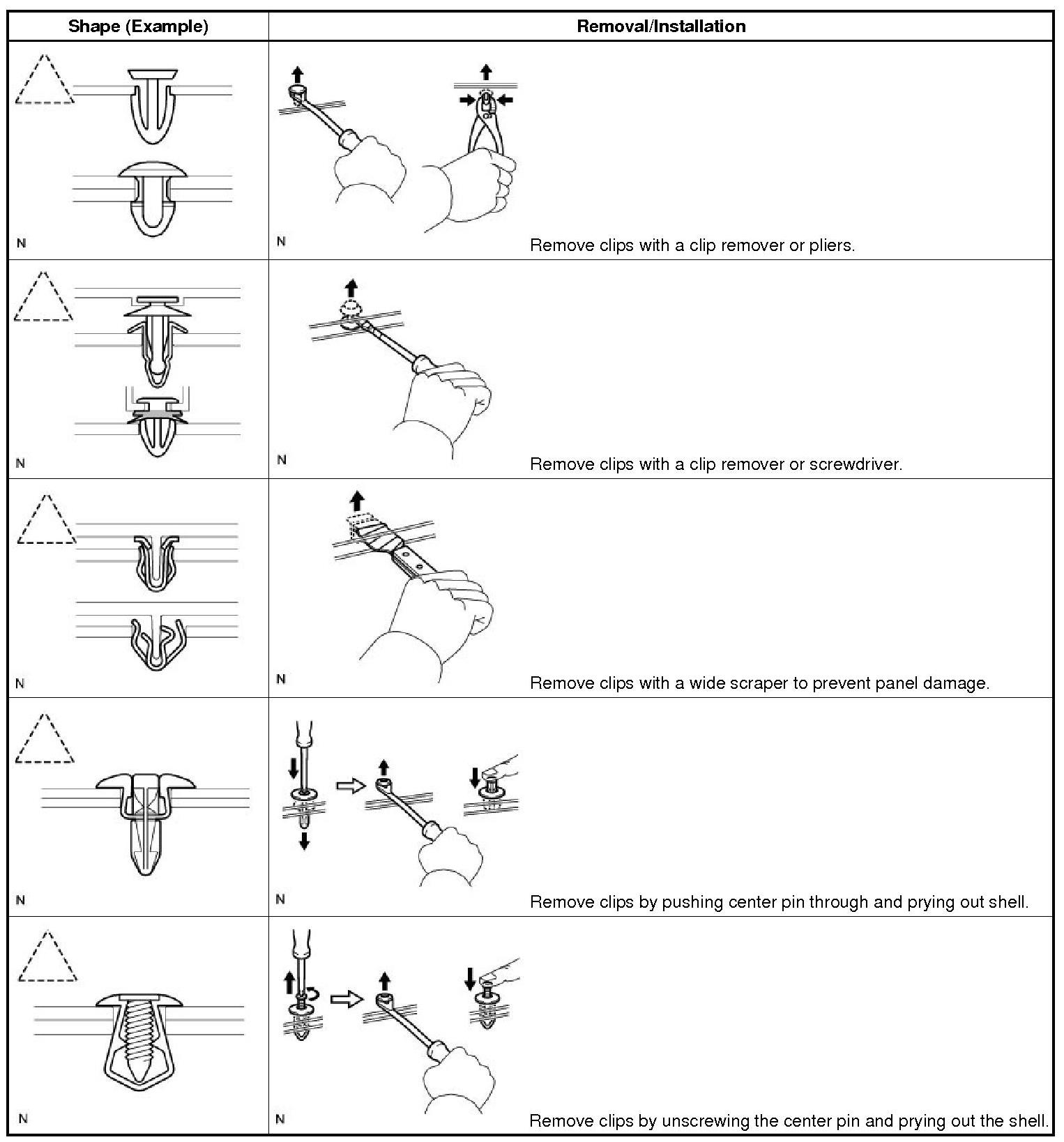 | Shape (Example) | Removal/Installation |
|---|---|
| N | N Remove clips with a clip remover or pliers. |
| N | N Remove clips with a clip remover or screwdriver. |
| N | N Remove clips with a wide scraper to prevent panel damage. |
| N | N Remove clips by pushing center pin through and prying out shell. |
| N | N Remove clips by unscrewing the center pin and prying out the shell. |