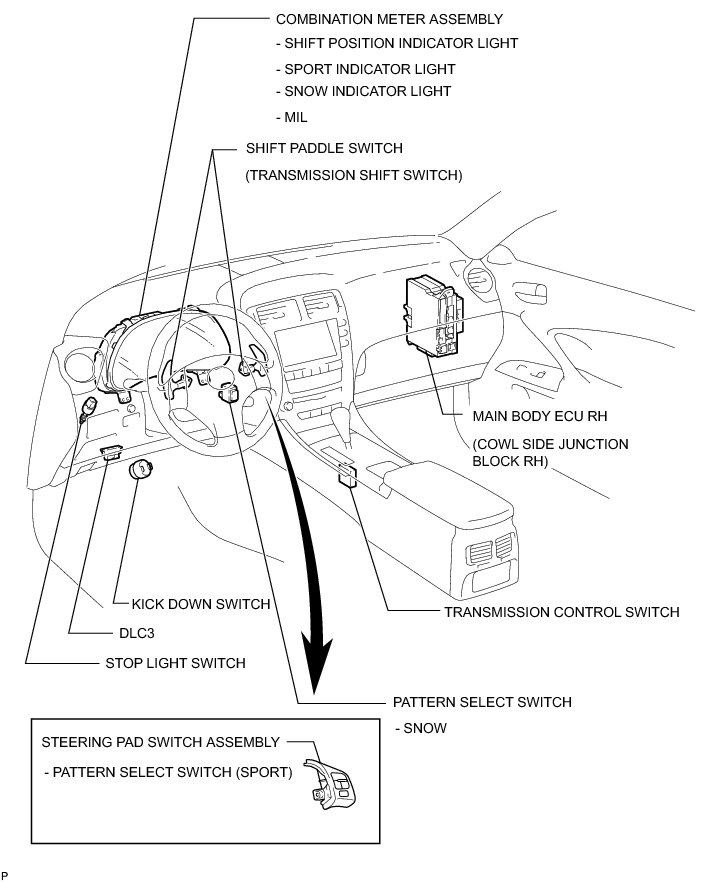 COMBINATION METER ASSEMBLY
- SHIFT POSITION INDICATOR LIGHT
- SPORT INDICATOR LIGHT
- SNOW INDICATOR LIGHT
- MIL

SHIFT PADDLE SWITCH
(TRANSMISSION SHIFT SWITCH)

MAIN BODY ECU RH
(COWL SIDE JUNCTION BLOCK RH)

KICK DOWN SWITCH

DLC3

STOP LIGHT SWITCH

TRANSMISSION CONTROL SWITCH

PATTERN SELECT SWITCH
- SNOW

STEERING PAD SWITCH ASSEMBLY
- PATTERN SELECT SWITCH (SPORT)

P