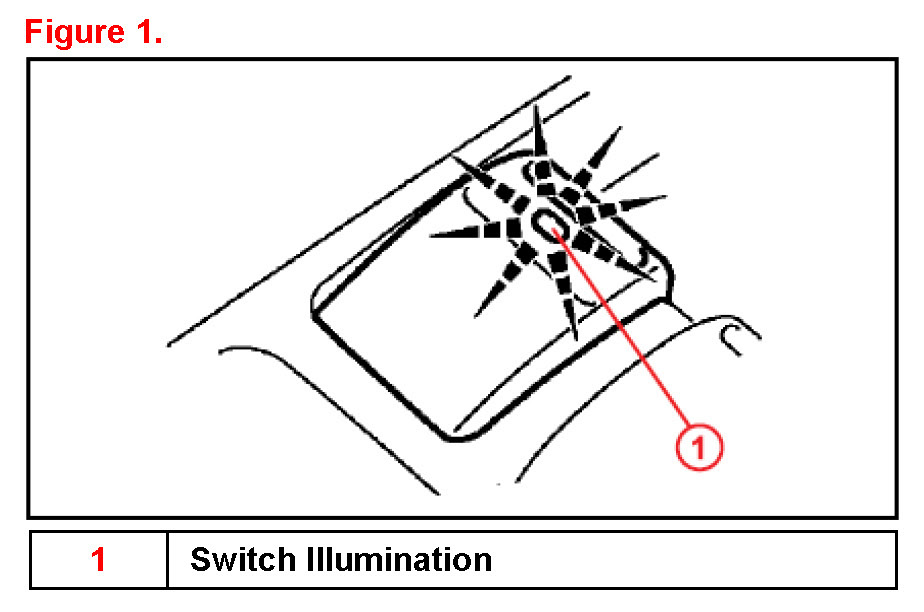 Figure 1.

1

| 1 | Switch Illumination |
|---|---|