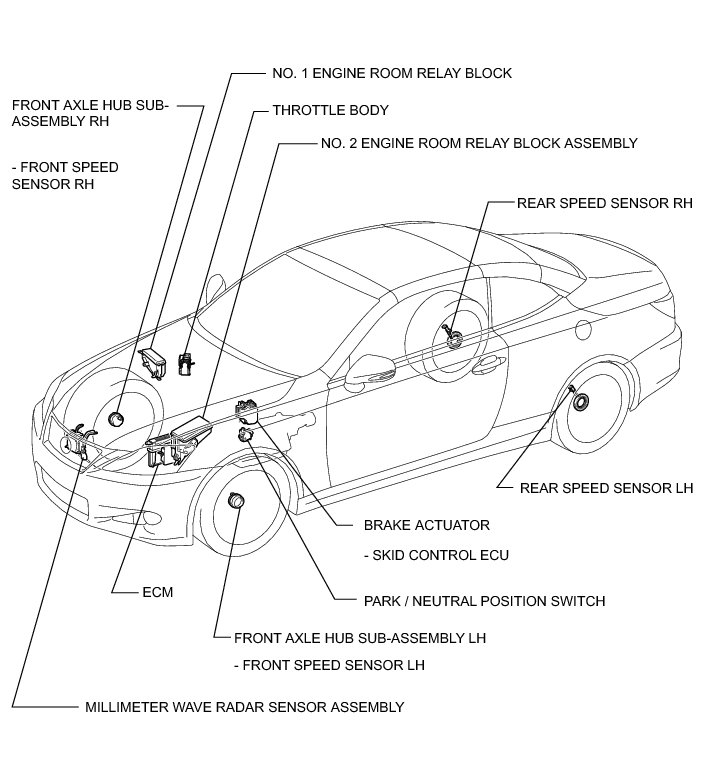 NO. 1 ENGINE ROOM RELAY BLOCK

FRONT AXLE HUB SUB-ASSEMBLY RH

- FRONT SPEED SENSOR RH

THROTTLE BODY

NO. 2 ENGINE ROOM RELAY BLOCK ASSEMBLY

REAR SPEED SENSOR RH

REAR SPEED SENSOR LH

BRAKE ACTUATOR

- SKID CONTROL ECU

ECM

PARK / NEUTRAL POSITION SWITCH

FRONT AXLE HUB SUB-ASSEMBLY LH

- FRONT SPEED SENSOR LH

MILLIMETER WAVE RADAR SENSOR ASSEMBLY