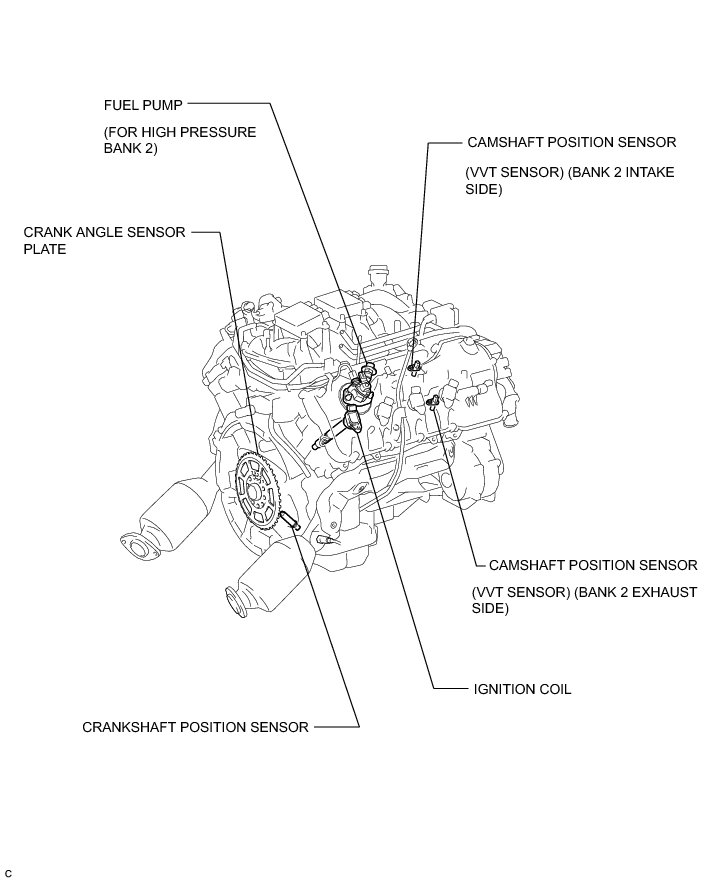 FUEL PUMP

(FOR HIGH PRESSURE BANK 2)

CAMSHAFT POSITION SENSOR

(VVT SENSOR) (BANK 2 INTAKE SIDE)

CRANK ANGLE SENSOR PLATE

CAMSHAFT POSITION SENSOR

(VVT SENSOR) (BANK 2 EXHAUST SIDE)

IGNITION COIL

CRANKSHAFT POSITION SENSOR

C