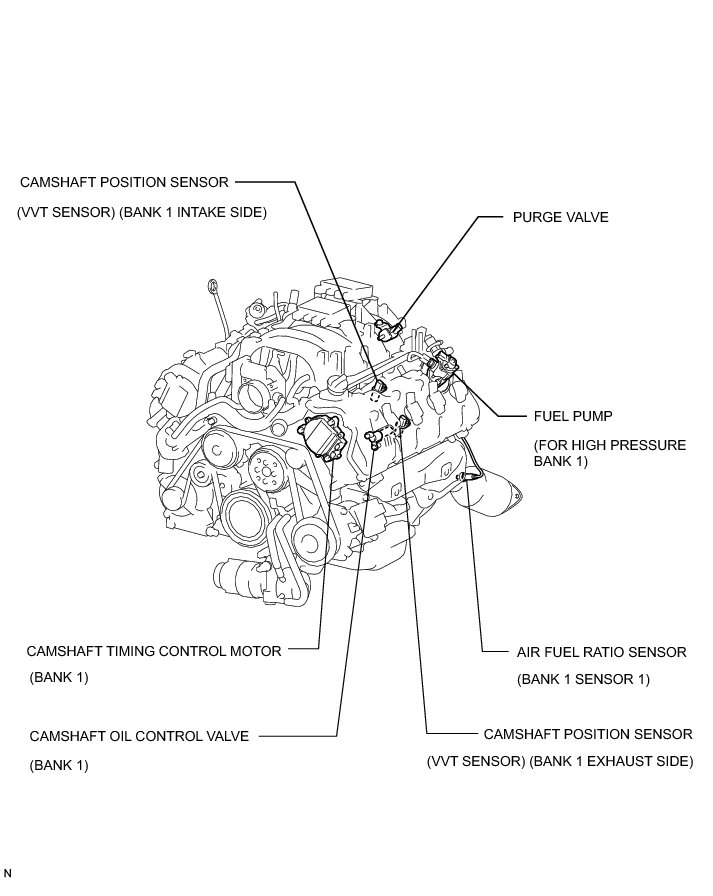 CAMSHAFT POSITION SENSOR
(VVT SENSOR) (BANK 1 INTAKE SIDE)

PURGE VALVE

FUEL PUMP
(FOR HIGH PRESSURE BANK 1)

CAMSHAFT TIMING CONTROL MOTOR
(BANK 1)

AIR FUEL RATIO SENSOR
(BANK 1 SENSOR 1)

CAMSHAFT OIL CONTROL VALVE
(BANK 1)

CAMSHAFT POSITION SENSOR
(VVT SENSOR) (BANK 1 EXHAUST SIDE)

N