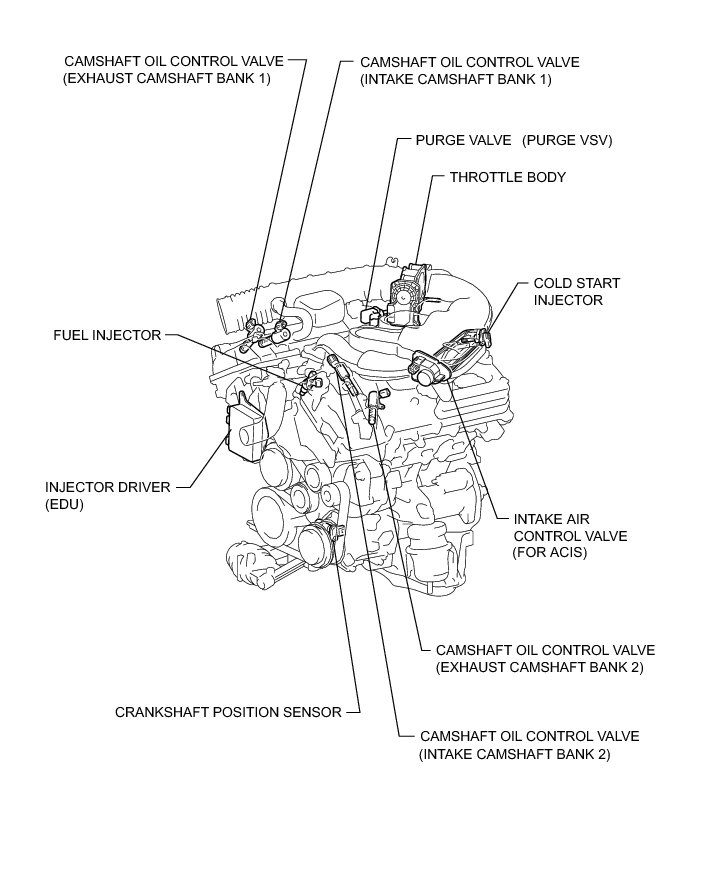 CAMSHAFT OIL CONTROL VALVE
(EXHAUST CAMSHAFT BANK 1)

CAMSHAFT OIL CONTROL VALVE
(INTAKE CAMSHAFT BANK 1)

PURGE VALVE (PURGE VSV)

THROTTLE BODY

COLD START
INJECTOR

FUEL INJECTOR

INJECTOR DRIVER
(EDU)

INTAKE AIR
CONTROL VALVE
(FOR ACIS)

CAMSHAFT OIL CONTROL VALVE
(EXHAUST CAMSHAFT BANK 2)

CRANKSHAFT POSITION SENSOR

CAMSHAFT OIL CONTROL VALVE
(INTAKE CAMSHAFT BANK 2)