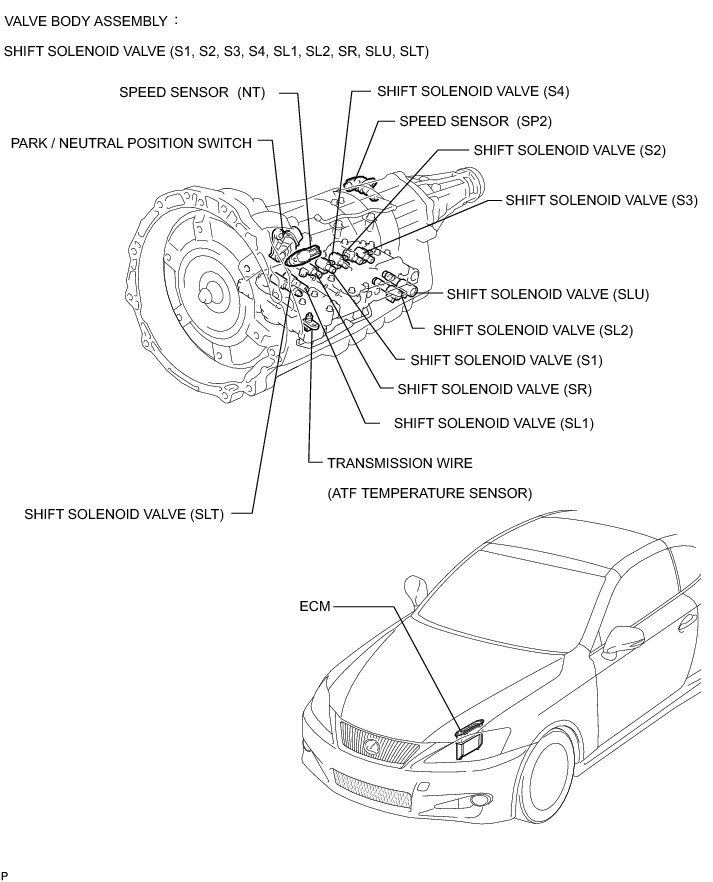 VALVE BODY ASSEMBLY :

SHIFT SOLENOID VALVE (S1, S2, S3, S4, SL1, SL2, SR, SLU, SLT)

SPEED SENSOR (NT)

SHIFT SOLENOID VALVE (S4)

SPEED SENSOR (SP2)

PARK / NEUTRAL POSITION SWITCH

SHIFT SOLENOID VALVE (S2)

SHIFT SOLENOID VALVE (S3)

SHIFT SOLENOID VALVE (SLU)

SHIFT SOLENOID VALVE (SL2)

SHIFT SOLENOID VALVE (S1)

SHIFT SOLENOID VALVE (SR)

SHIFT SOLENOID VALVE (SL1)

TRANSMISSION WIRE

(ATF TEMPERATURE SENSOR)

SHIFT SOLENOID VALVE (SLT)

ECM

P