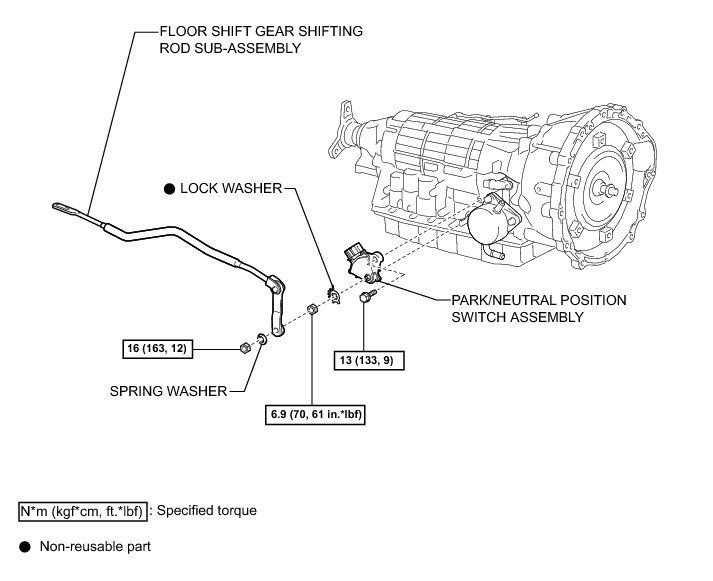 FLOOR SHIFT GEAR SHIFTING ROD SUB-ASSEMBLY

● LOCK WASHER

PARK/NEUTRAL POSITION SWITCH ASSEMBLY

16 (163, 12)

13 (133, 9)

SPRING WASHER

6.9 (70, 61 in.*lbf)

N*m (kgf*cm, ft.*lbf) : Specified torque

● Non-reusable part