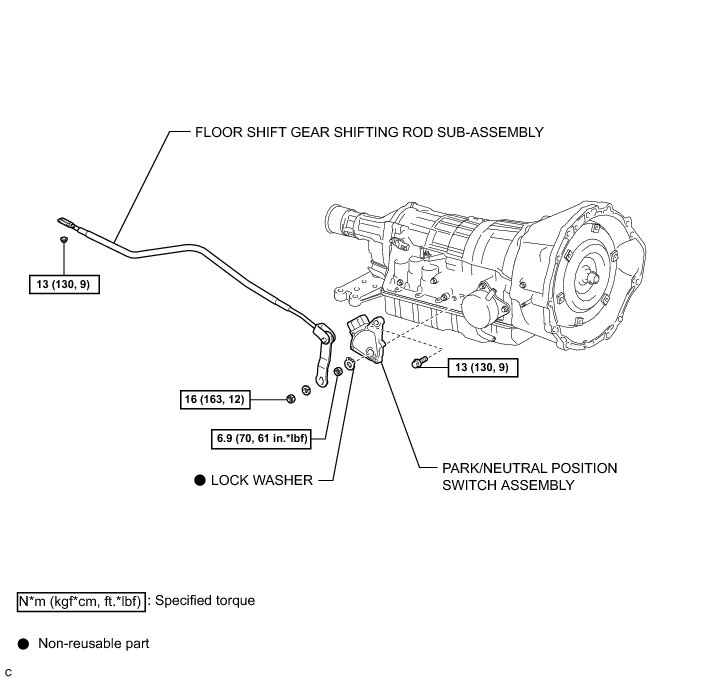 FLOOR SHIFT GEAR SHIFTING ROD SUB-ASSEMBLY

13 (130, 9)

13 (130, 9)

16 (163, 12)

6.9 (70, 61 in.*lbf)

● LOCK WASHER

PARK/NEUTRAL POSITION SWITCH ASSEMBLY

N*m (kgf*cm, ft.*lbf) : Specified torque

● Non-reusable part

C