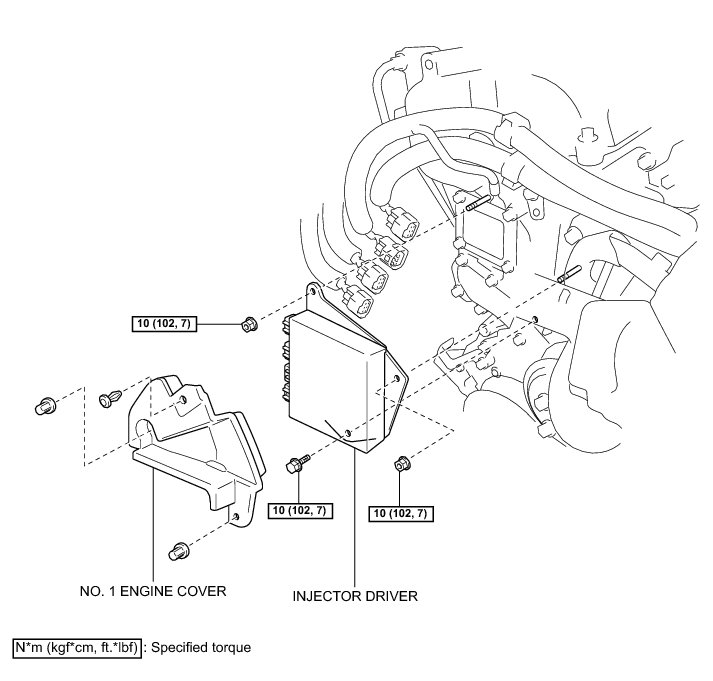 10 (102, 7)

10 (102, 7)

10 (102, 7)

NO. 1 ENGINE COVER

INJECTOR DRIVER

N*m (kgf*cm, ft.*lbf) : Specified torque