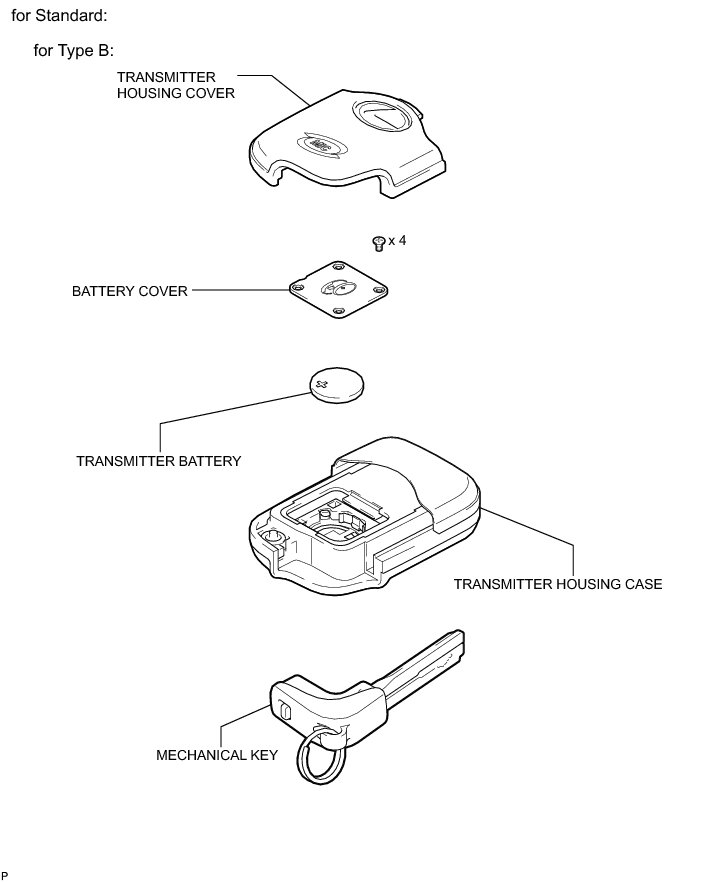 for Standard:

for Type B:

TRANSMITTER HOUSING COVER

x 4

BATTERY COVER

TRANSMITTER BATTERY

TRANSMITTER HOUSING CASE

MECHANICAL KEY

P