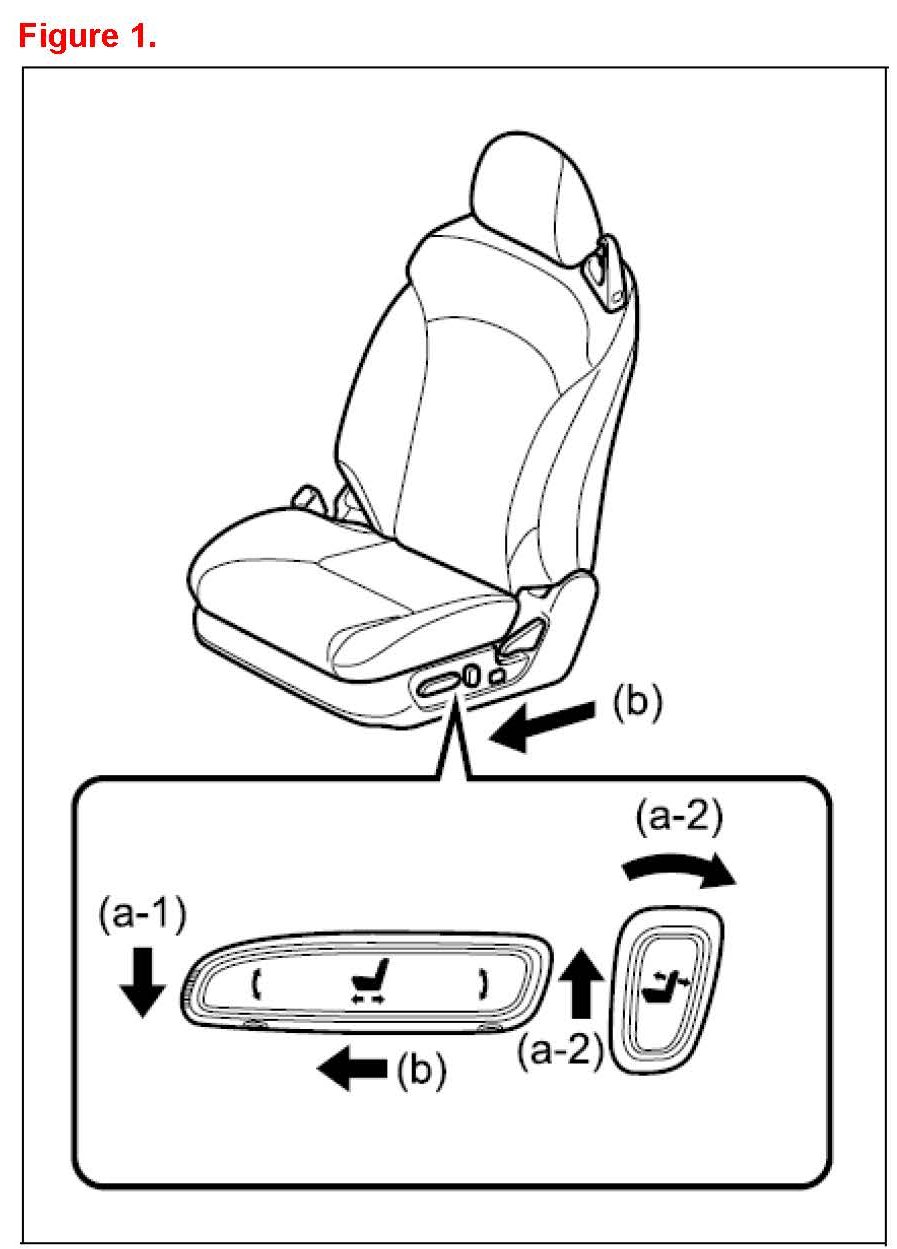 Figure 1.

(b)

(a-2)

(a-1)

(a-2)

(b)