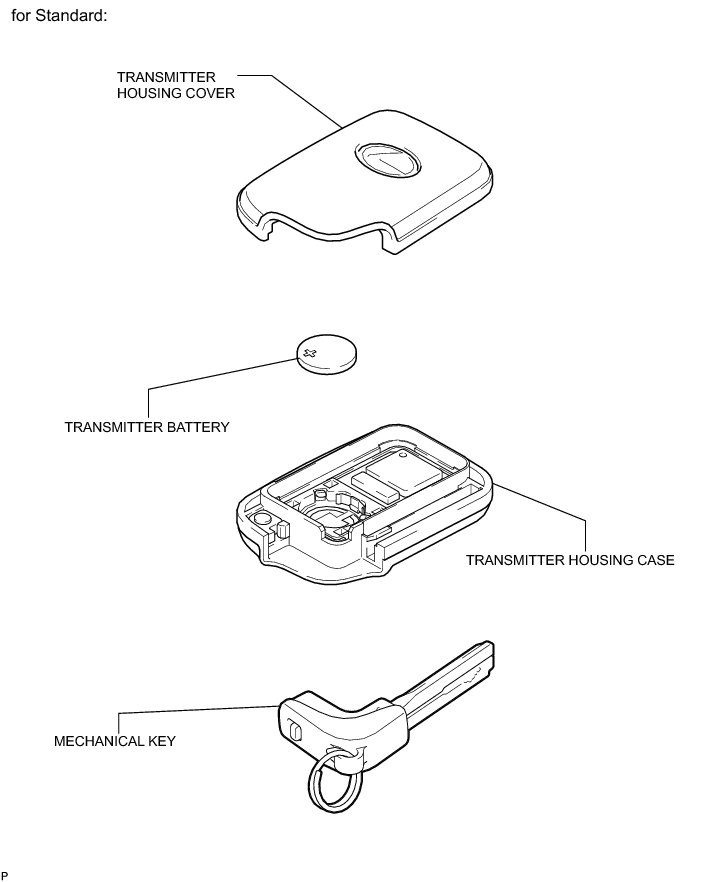 for Standard:

TRANSMITTER HOUSING COVER

TRANSMITTER BATTERY

TRANSMITTER HOUSING CASE

MECHANICAL KEY

P