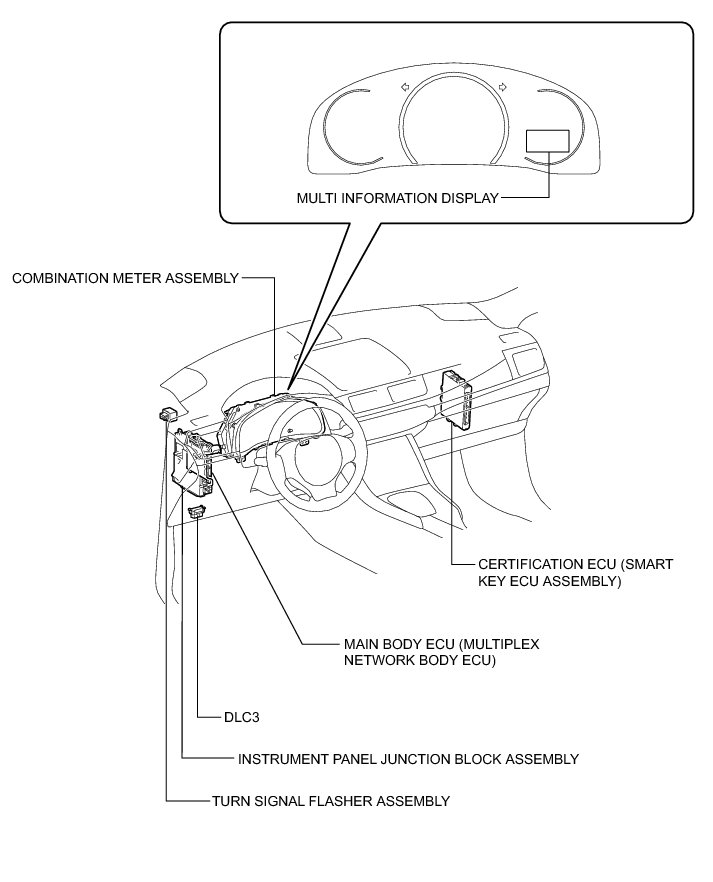 MULTI INFORMATION DISPLAY

COMBINATION METER ASSEMBLY

CERTIFICATION ECU (SMART KEY ECU ASSEMBLY)

MAIN BODY ECU (MULTIPLEX NETWORK BODY ECU)

DLC3

INSTRUMENT PANEL JUNCTION BLOCK ASSEMBLY

TURN SIGNAL FLASHER ASSEMBLY