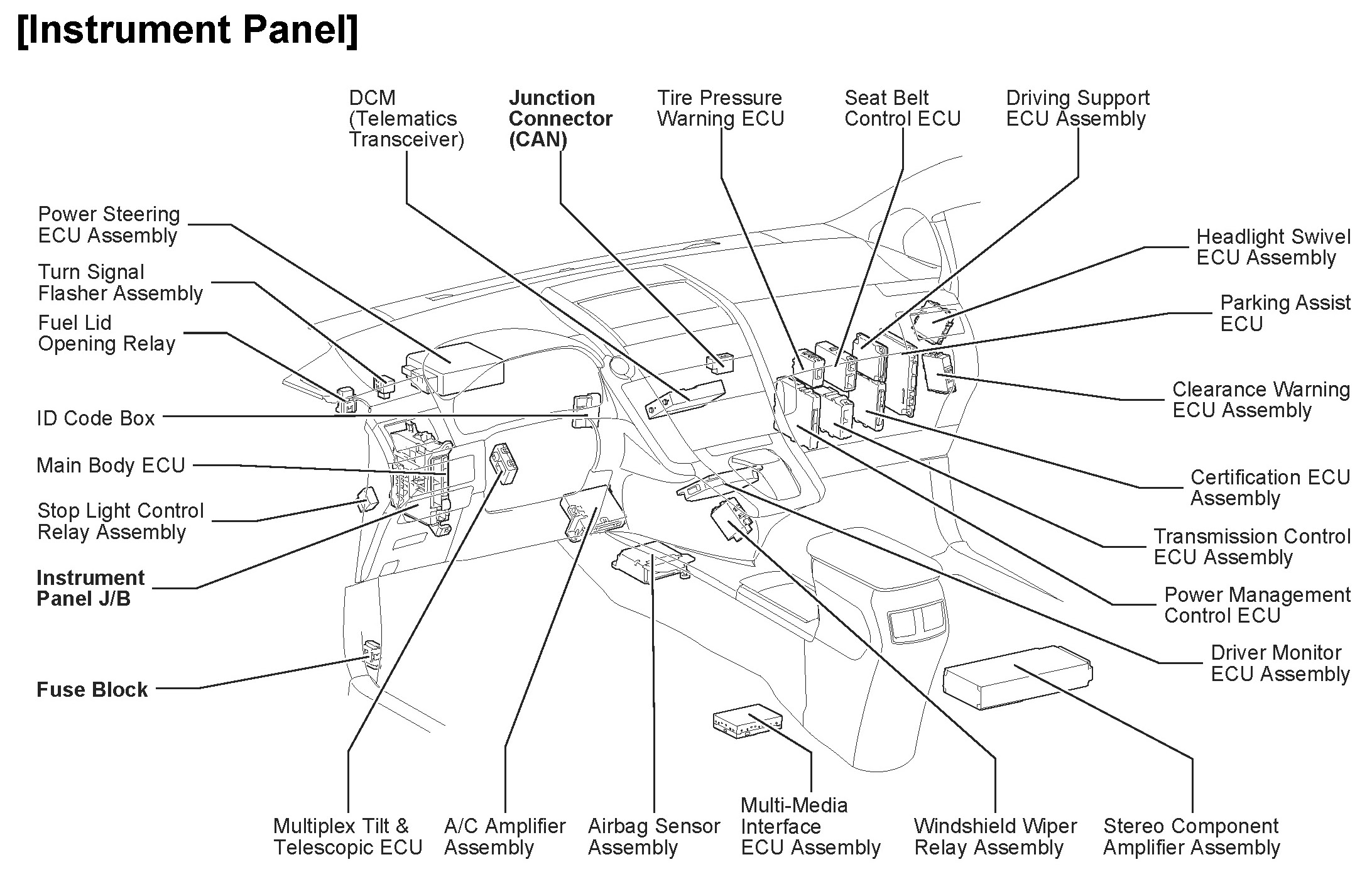 [Instrument Panel]

DCM (Telematics Transceiver)

Junction Connector (CAN)

Tire Pressure Warning ECU

Seat Belt Control ECU

Driving Support ECU Assembly

Power Steering ECU Assembly

Turn Signal Flasher Assembly

Fuel Lid Opening Relay

ID Code Box

Main Body ECU

Stop Light Control Relay Assembly

Instrument Panel J/B

Fuse Block

Headlight Swivel ECU Assembly

Parking Assist ECU

Clearance Warning ECU Assembly

Certification ECU Assembly

Transmission Control ECU Assembly

Power Management Control ECU

Driver Monitor ECU Assembly

Multiplex Tilt & Telescopic ECU

A/C Amplifier Assembly

Airbag Sensor Assembly

Multi-Media Interface ECU Assembly

Windshield Wiper Relay Assembly

Stereo Component Amplifier Assembly