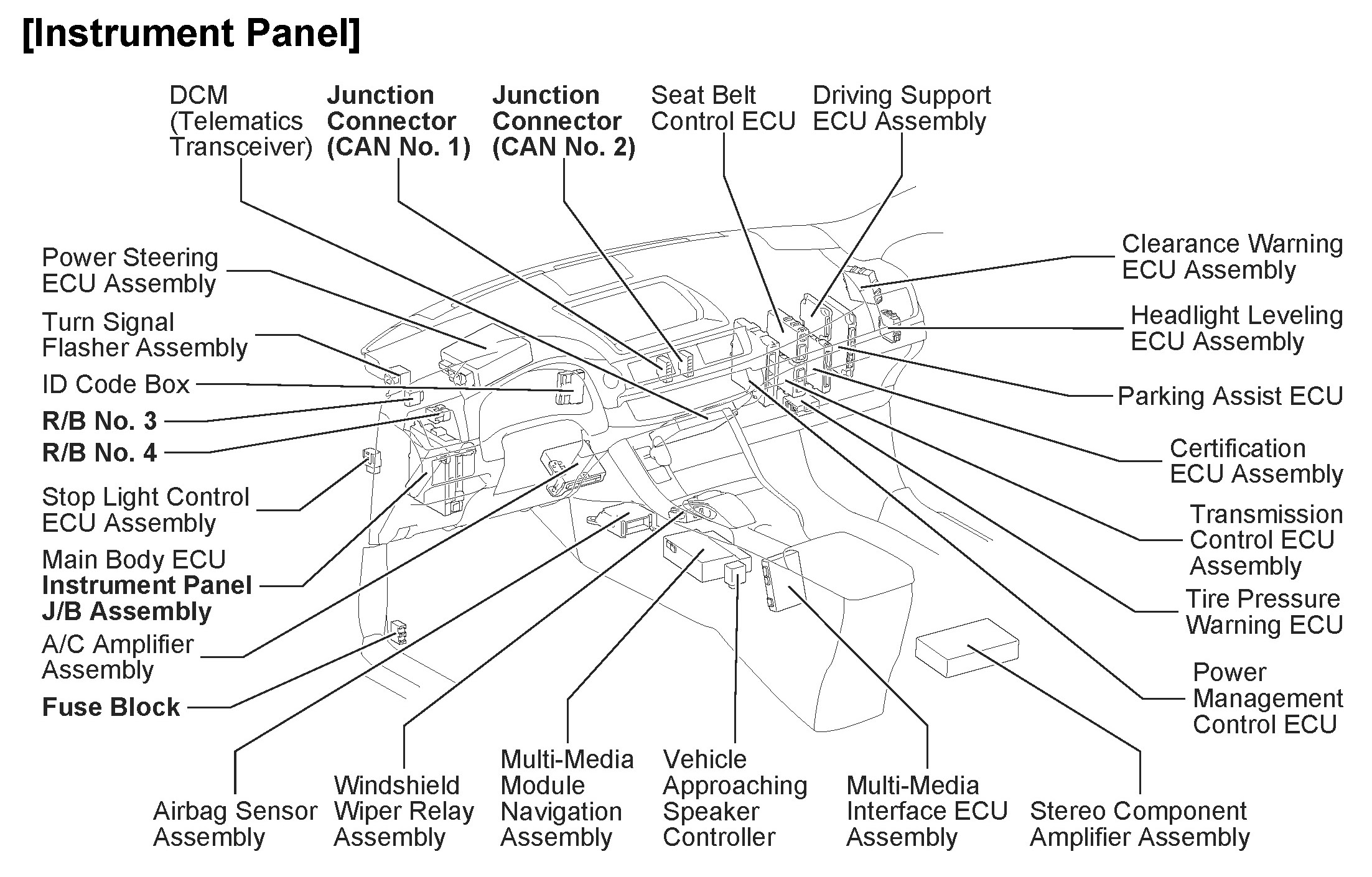 [Instrument Panel]

DCM (Telematics Transceiver)

Junction Connector (CAN No. 1)

Junction Connector (CAN No. 2)

Seat Belt Control ECU

Driving Support ECU Assembly

Power Steering ECU Assembly

Turn Signal Flasher Assembly

ID Code Box

R/B No. 3

R/B No. 4

Stop Light Control ECU Assembly

Main Body ECU
Instrument Panel J/B Assembly

A/C Amplifier Assembly

Fuse Block

Clearance Warning ECU Assembly

Headlight Leveling ECU Assembly

Parking Assist ECU

Certification ECU Assembly

Transmission Control ECU Assembly

Tire Pressure Warning ECU

Power Management Control ECU

Airbag Sensor Assembly

Windshield Wiper Relay Assembly

Multi-Media Module Navigation Assembly

Vehicle Approaching Speaker Controller

Multi-Media Interface ECU Assembly

Stereo Component Amplifier Assembly