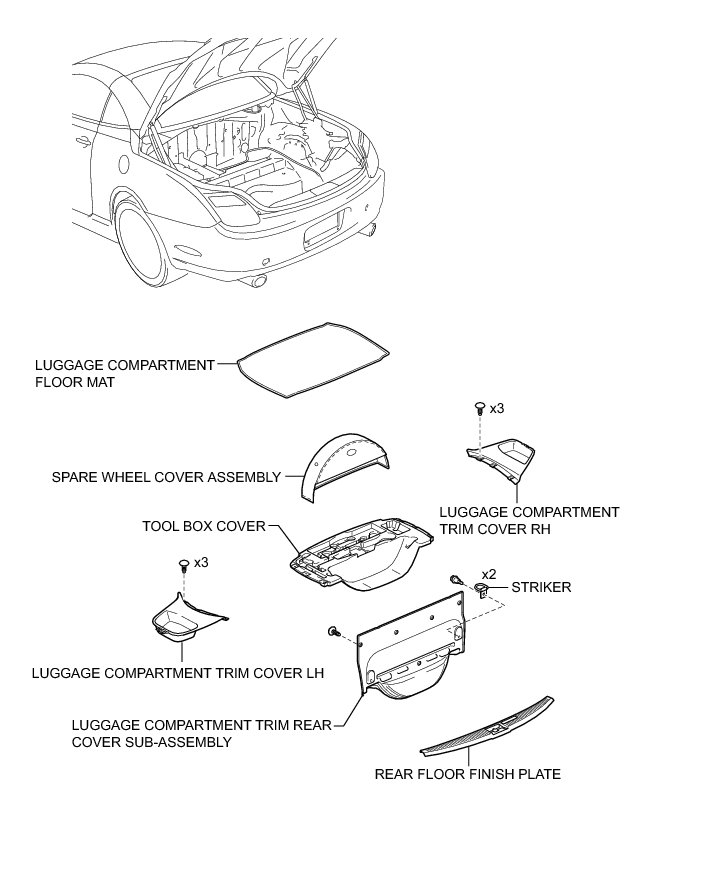 LUGGAGE COMPARTMENT FLOOR MAT

x3

SPARE WHEEL COVER ASSEMBLY

LUGGAGE COMPARTMENT TRIM COVER RH

TOOL BOX COVER

x3

x2

STRIKER

LUGGAGE COMPARTMENT TRIM COVER LH

LUGGAGE COMPARTMENT TRIM REAR COVER SUB-ASSEMBLY

REAR FLOOR FINISH PLATE