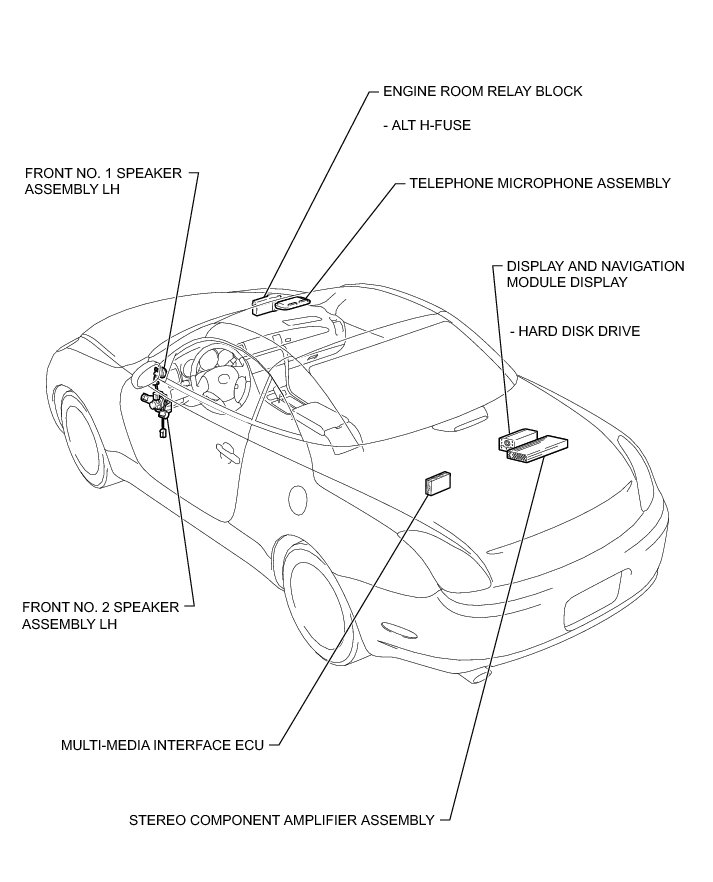 ENGINE ROOM RELAY BLOCK

- ALT H-FUSE

FRONT NO. 1 SPEAKER ASSEMBLY LH

TELEPHONE MICROPHONE ASSEMBLY

DISPLAY AND NAVIGATION MODULE DISPLAY

- HARD DISK DRIVE

FRONT NO. 2 SPEAKER ASSEMBLY LH

MULTI-MEDIA INTERFACE ECU

STEREO COMPONENT AMPLIFIER ASSEMBLY