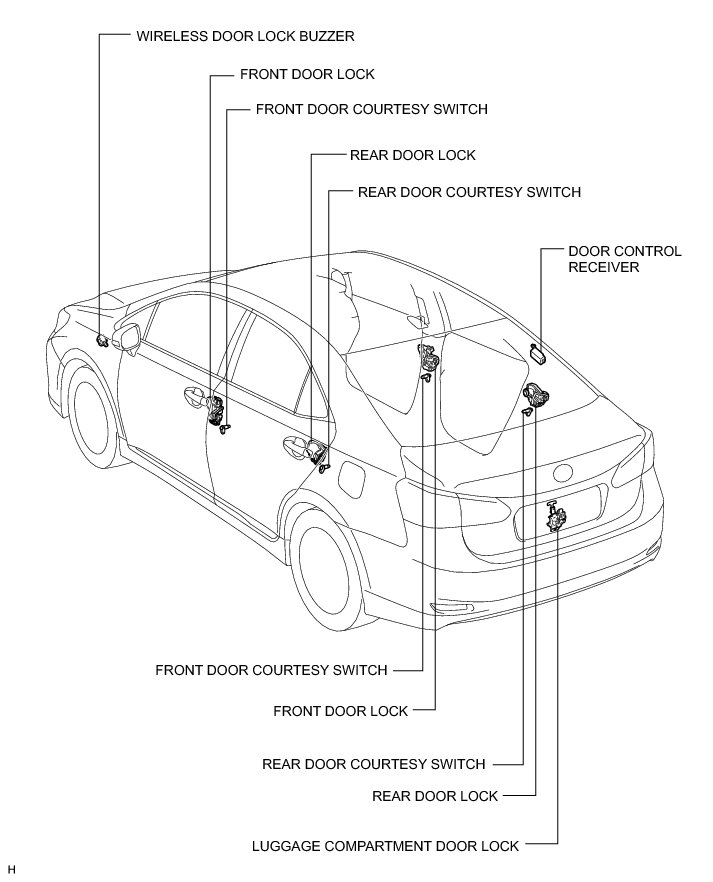 WIRELESS DOOR LOCK BUZZER

FRONT DOOR LOCK

FRONT DOOR COURTESY SWITCH

REAR DOOR LOCK

REAR DOOR COURTESY SWITCH

DOOR CONTROL RECEIVER

FRONT DOOR COURTESY SWITCH

FRONT DOOR LOCK

REAR DOOR COURTESY SWITCH

REAR DOOR LOCK

LUGGAGE COMPARTMENT DOOR LOCK

H