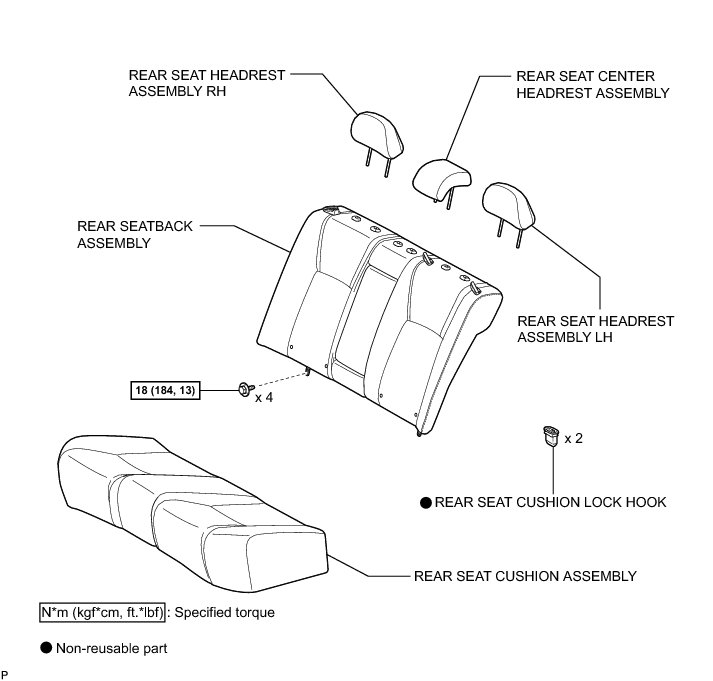 REAR SEAT HEADREST ASSEMBLY RH

REAR SEAT CENTER HEADREST ASSEMBLY

REAR SEATBACK ASSEMBLY

REAR SEAT HEADREST ASSEMBLY LH

18 (184, 13)

x 4

x 2

● REAR SEAT CUSHION LOCK HOOK

REAR SEAT CUSHION ASSEMBLY

N*m (kgf*cm, ft.*lbf) : Specified torque

● Non-reusable part

P