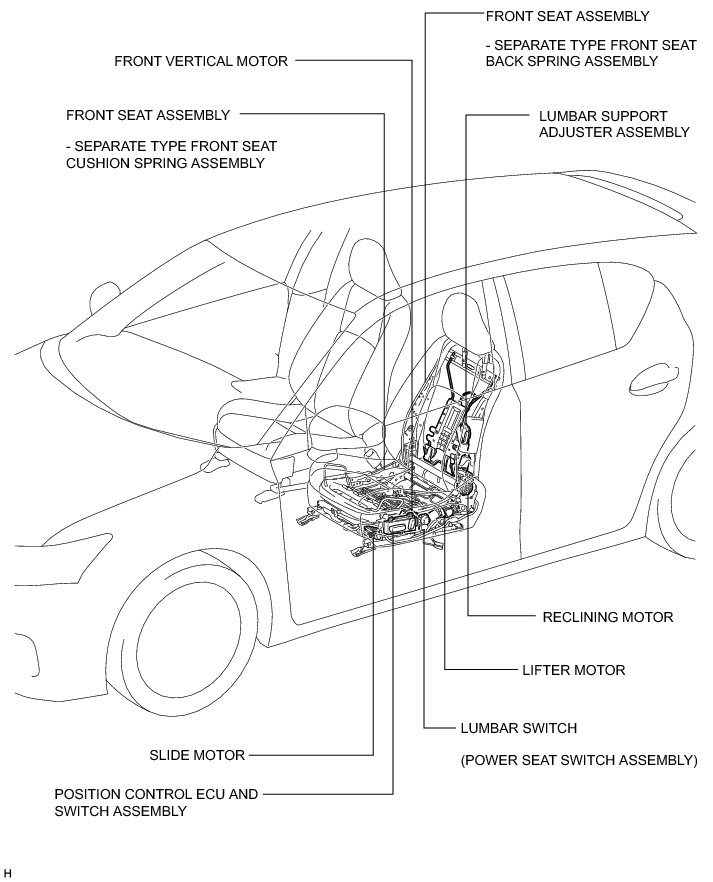 FRONT SEAT ASSEMBLY

- SEPARATE TYPE FRONT SEAT BACK SPRING ASSEMBLY

FRONT VERTICAL MOTOR

FRONT SEAT ASSEMBLY

- SEPARATE TYPE FRONT SEAT CUSHION SPRING ASSEMBLY

LUMBAR SUPPORT ADJUSTER ASSEMBLY

RECLINING MOTOR

LIFTER MOTOR

LUMBAR SWITCH

(POWER SEAT SWITCH ASSEMBLY)

SLIDE MOTOR

POSITION CONTROL ECU AND SWITCH ASSEMBLY

H