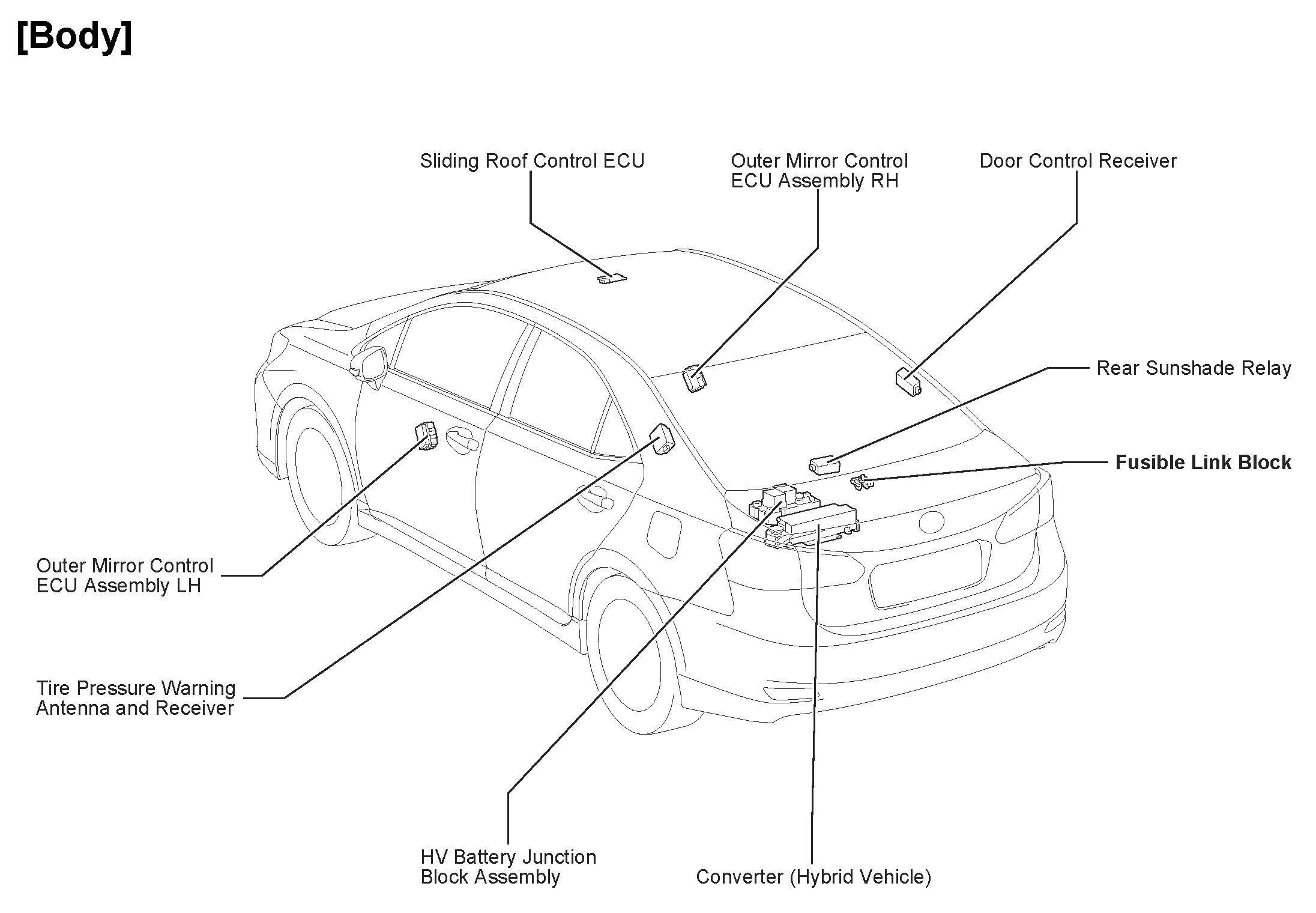 [Body]

Sliding Roof Control ECU

Outer Mirror Control ECU Assembly RH

Door Control Receiver

Rear Sunshade Relay

Fusible Link Block

Outer Mirror Control ECU Assembly LH

Tire Pressure Warning Antenna and Receiver

HV Battery Junction Block Assembly

Converter (Hybrid Vehicle)