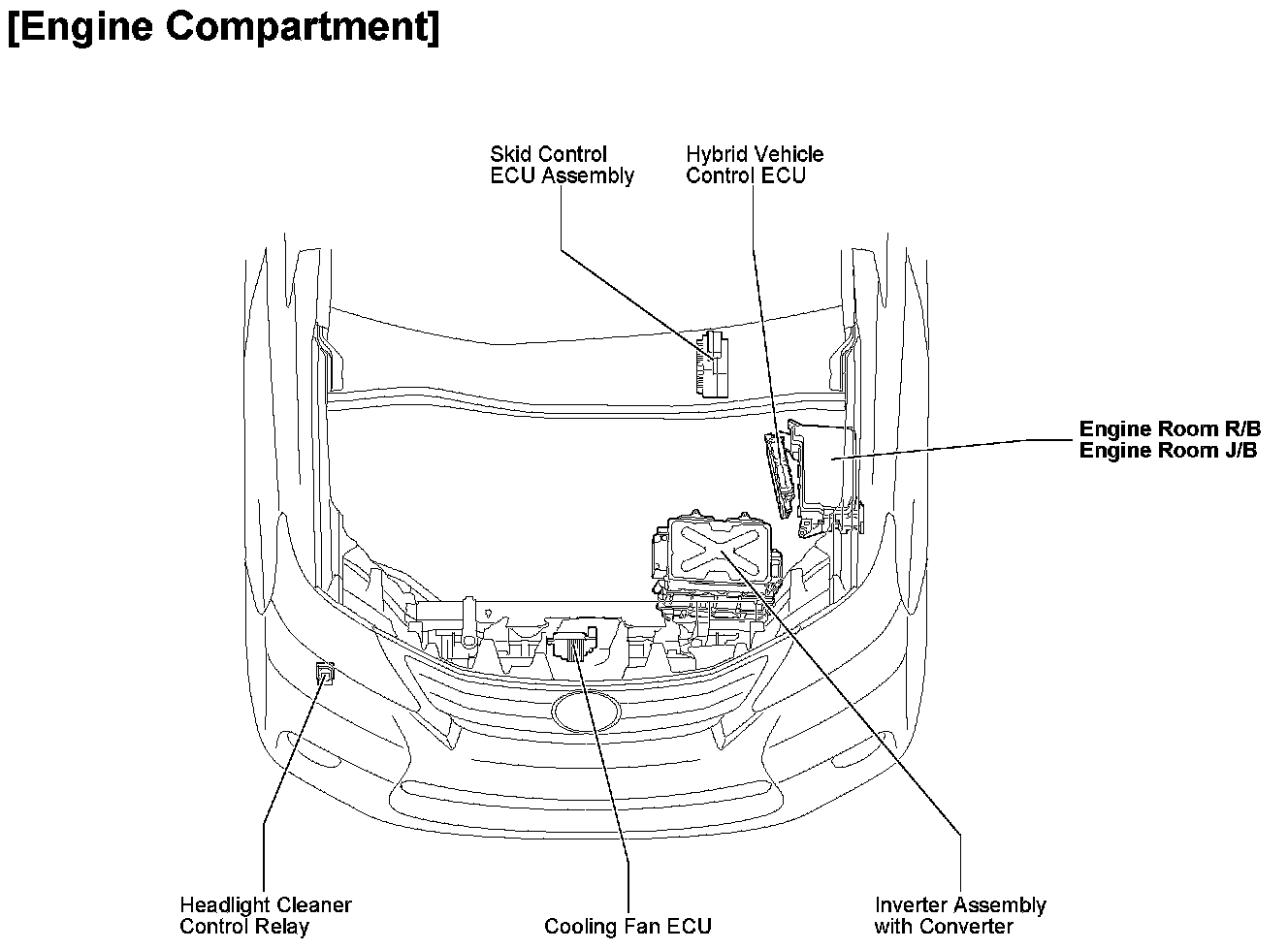 [Engine Compartment]

Skid Control
ECU Assembly

Hybrid Vehicle
Control ECU

Engine Room R/B
Engine Room J/B

Headlight Cleaner
Control Relay

Cooling Fan ECU

Inverter Assembly
with Converter