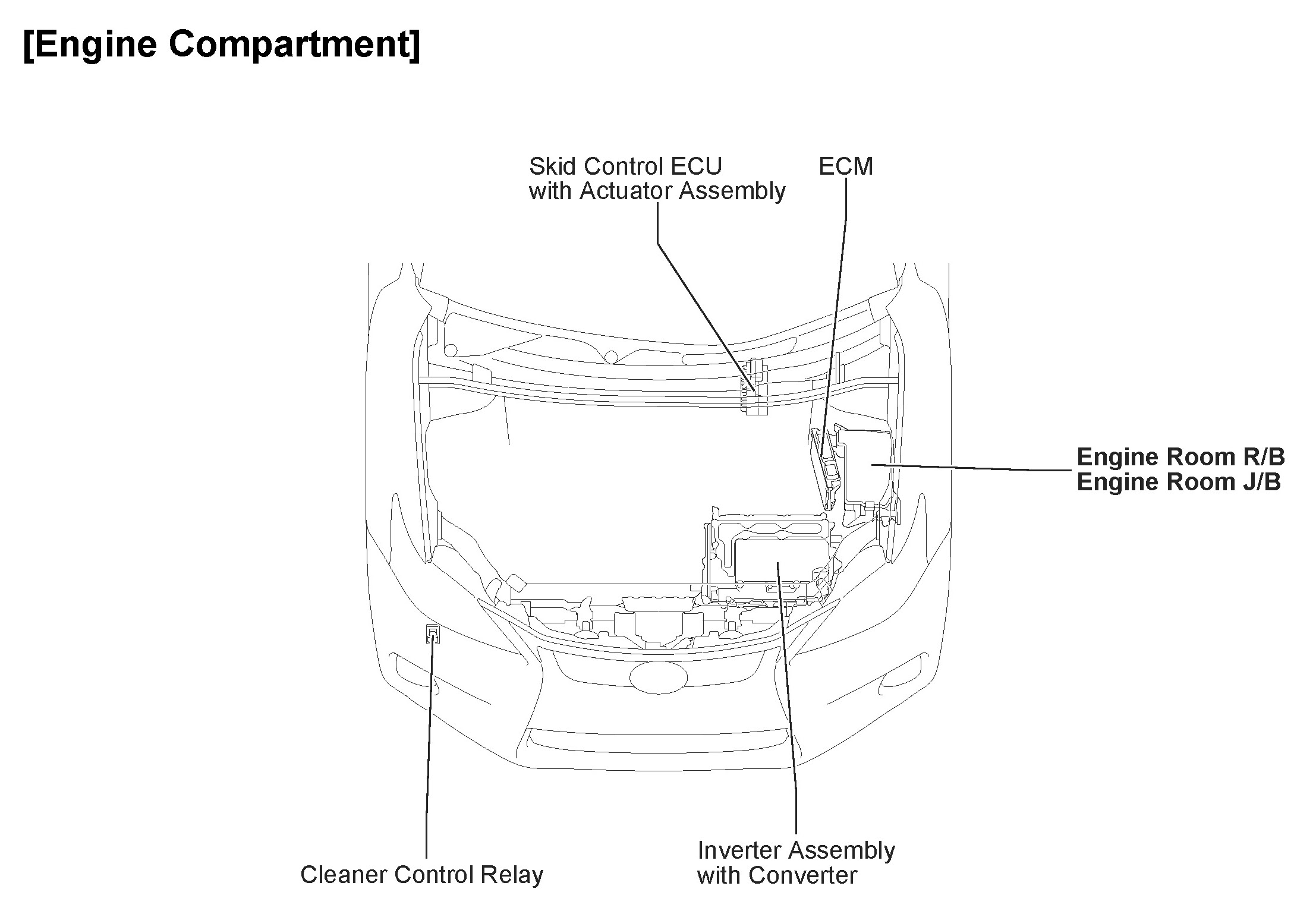 [Engine Compartment]

Skid Control ECU with Actuator Assembly

ECM

Engine Room R/B
Engine Room J/B

Cleaner Control Relay

Inverter Assembly with Converter