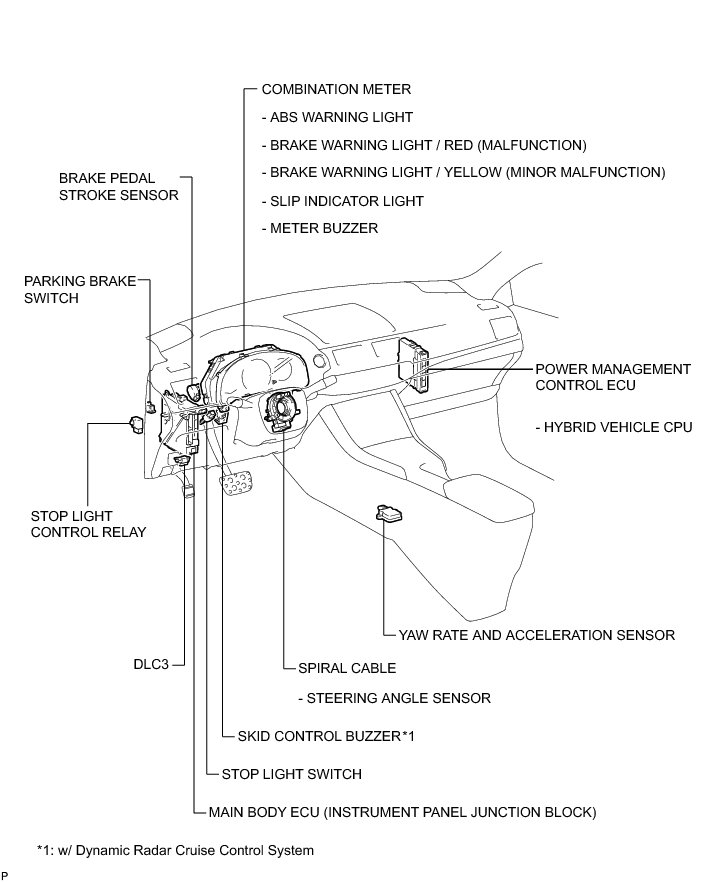 COMBINATION METER

- ABS WARNING LIGHT

- BRAKE WARNING LIGHT / RED (MALFUNCTION)

- BRAKE WARNING LIGHT / YELLOW (MINOR MALFUNCTION)

- SLIP INDICATOR LIGHT

- METER BUZZER

BRAKE PEDAL STROKE SENSOR

PARKING BRAKE SWITCH

POWER MANAGEMENT CONTROL ECU

- HYBRID VEHICLE CPU

STOP LIGHT CONTROL RELAY

YAW RATE AND ACCELERATION SENSOR

DLC3

SPIRAL CABLE

- STEERING ANGLE SENSOR

SKID CONTROL BUZZER*1

STOP LIGHT SWITCH

MAIN BODY ECU (INSTRUMENT PANEL JUNCTION BLOCK)

*1: w/ Dynamic Radar Cruise Control System

P