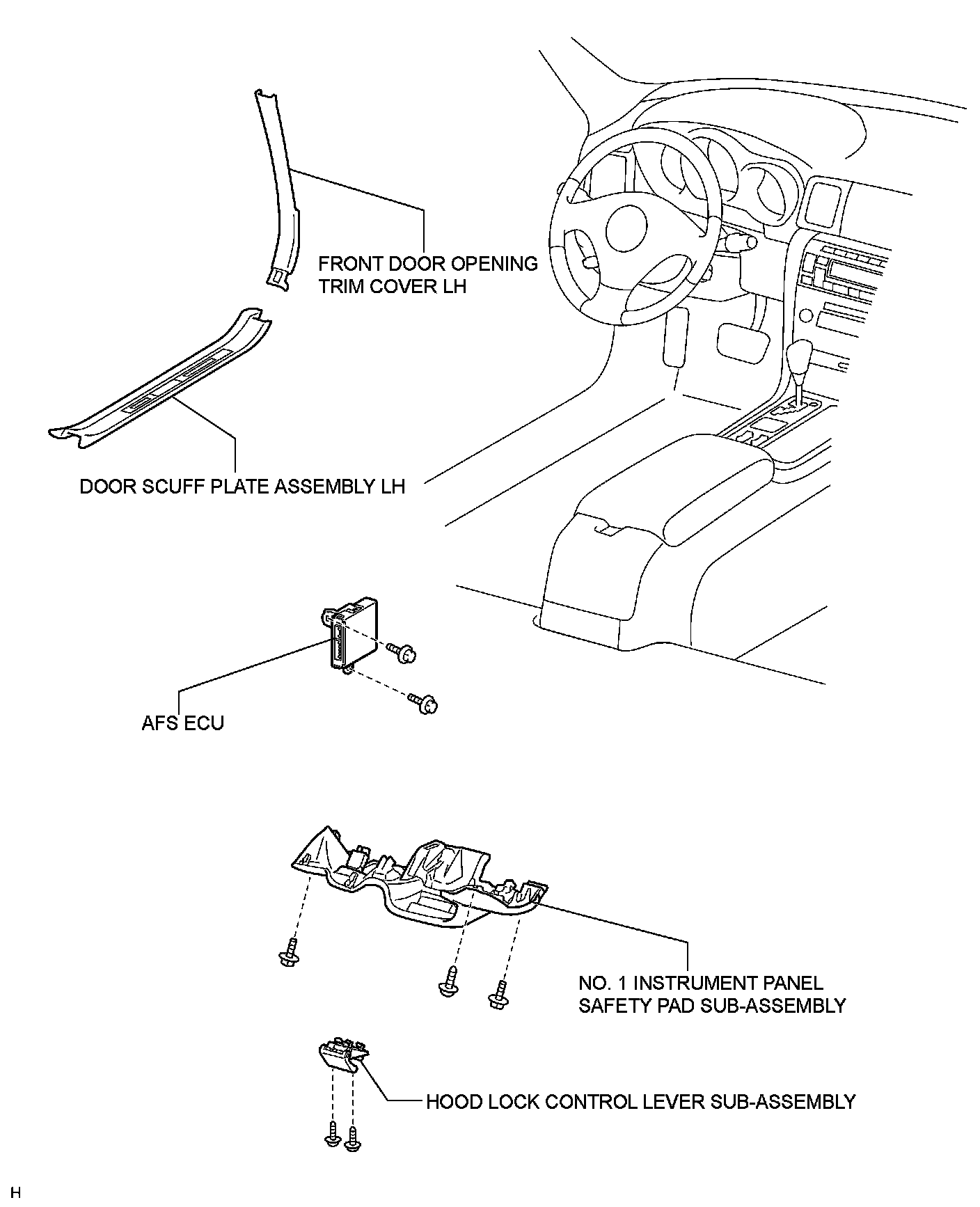 FRONT DOOR OPENING TRIM COVER LH

DOOR SCUFF PLATE ASSEMBLY LH

AFS ECU

NO. 1 INSTRUMENT PANEL SAFETY PAD SUB-ASSEMBLY

HOOD LOCK CONTROL LEVER SUB-ASSEMBLY

H