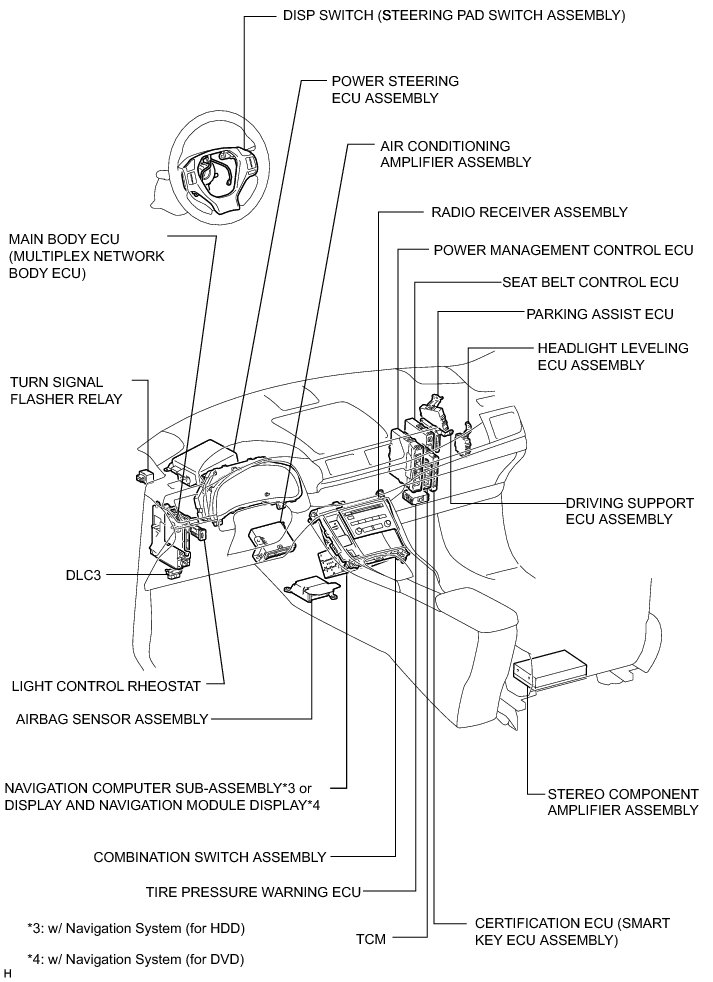 DISP SWITCH (STEERING PAD SWITCH ASSEMBLY)

POWER STEERING ECU ASSEMBLY

AIR CONDITIONING AMPLIFIER ASSEMBLY

RADIO RECEIVER ASSEMBLY

MAIN BODY ECU (MULTIPLEX NETWORK BODY ECU)

POWER MANAGEMENT CONTROL ECU

SEAT BELT CONTROL ECU

PARKING ASSIST ECU

HEADLIGHT LEVELING ECU ASSEMBLY

TURN SIGNAL FLASHER RELAY

DRIVING SUPPORT ECU ASSEMBLY

DLC3

LIGHT CONTROL RHEOSTAT

AIRBAG SENSOR ASSEMBLY

NAVIGATION COMPUTER SUB-ASSEMBLY*3 or DISPLAY AND NAVIGATION MODULE DISPLAY*4

STEREO COMPONENT AMPLIFIER ASSEMBLY

COMBINATION SWITCH ASSEMBLY

TIRE PRESSURE WARNING ECU

*3: w/ Navigation System (for HDD)

TCM

CERTIFICATION ECU (SMART KEY ECU ASSEMBLY)

*4: w/ Navigation System (for DVD)

H