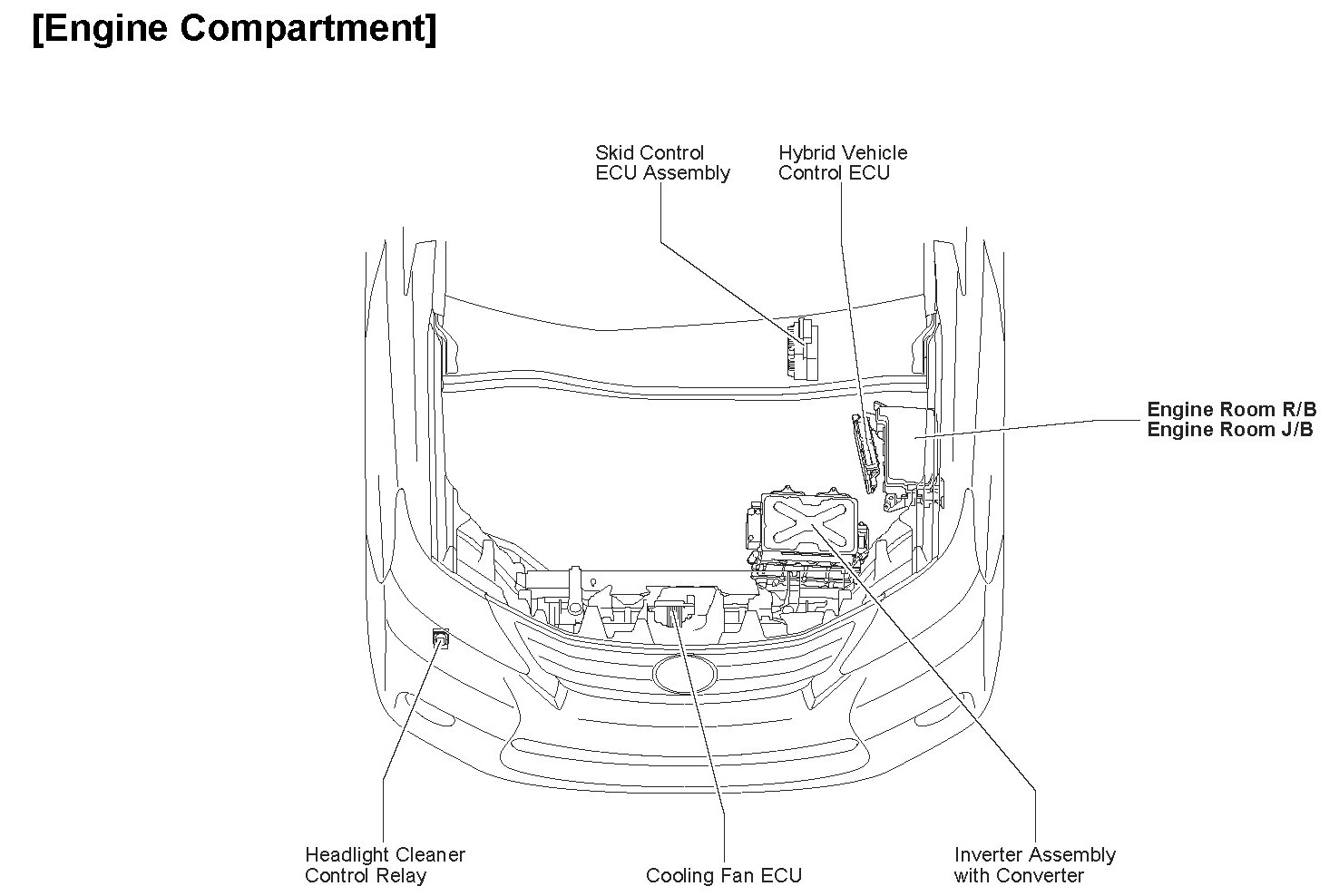 [Engine Compartment]

Skid Control ECU Assembly

Hybrid Vehicle Control ECU

Engine Room R/B
Engine Room J/B

Headlight Cleaner Control Relay

Cooling Fan ECU

Inverter Assembly with Converter