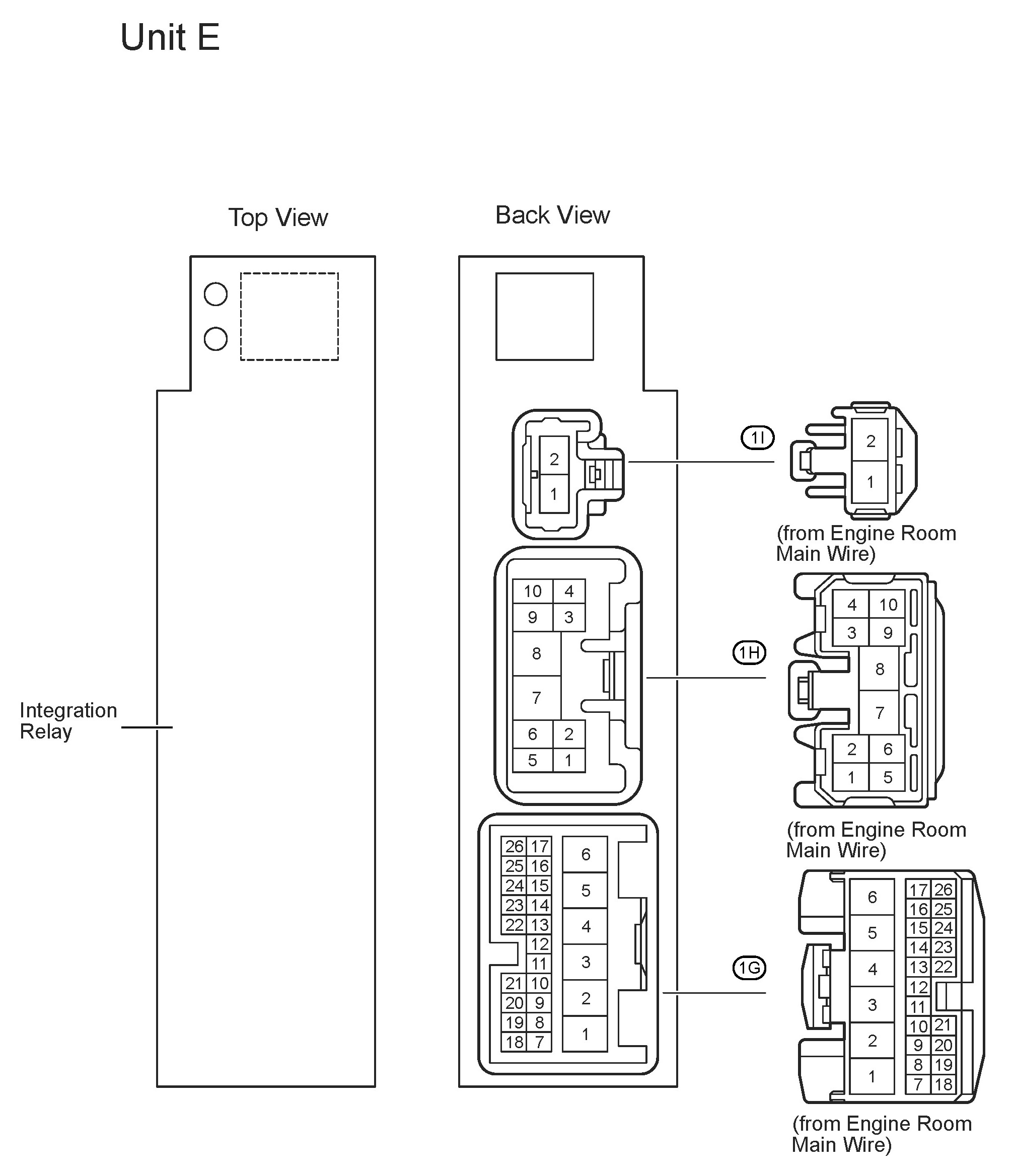 Unit E

Top View

Back View

Integration Relay

2
1

1I

2
1

(from Engine Room Main Wire)

10 4
9 3
8
7
6 2
5 1

1H

4 10
3 9
8
7
2 6
1 5

(from Engine Room Main Wire)

26 17
25 16
24 15
23 14
22 13
12
11
21 10
20 9
19 8
18 7

6
5
4
3
2
1

1G

6
5
4
3
2
1

17 26
16 25
15 24
14 23
13 22
12
11
10 21
9 20
8 19
7 18

(from Engine Room Main Wire)