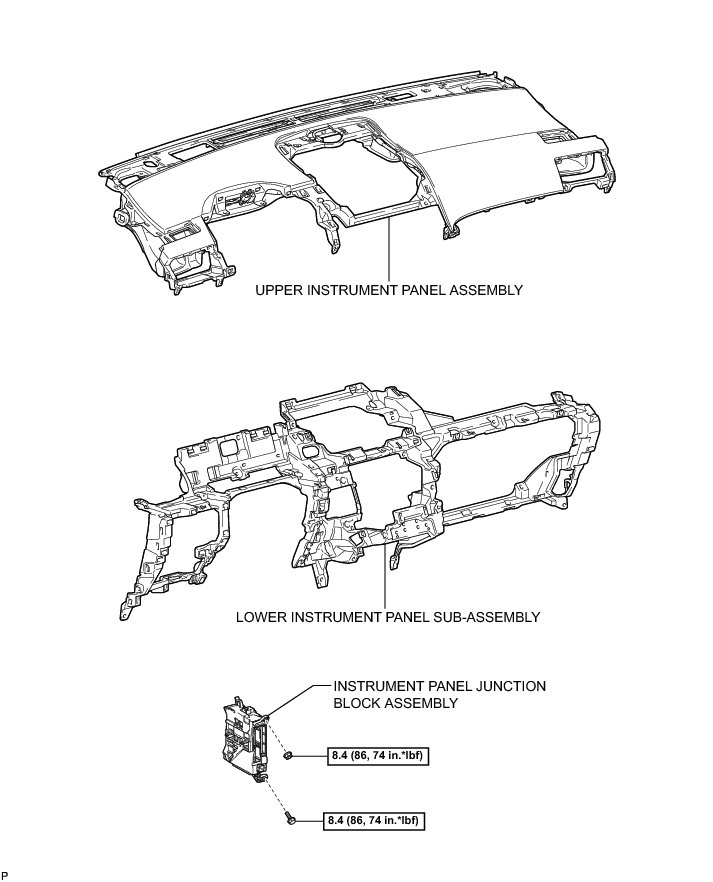 UPPER INSTRUMENT PANEL ASSEMBLY

LOWER INSTRUMENT PANEL SUB-ASSEMBLY

INSTRUMENT PANEL JUNCTION BLOCK ASSEMBLY

8.4 (86, 74 in.*lbf)

8.4 (86, 74 in.*lbf)

P