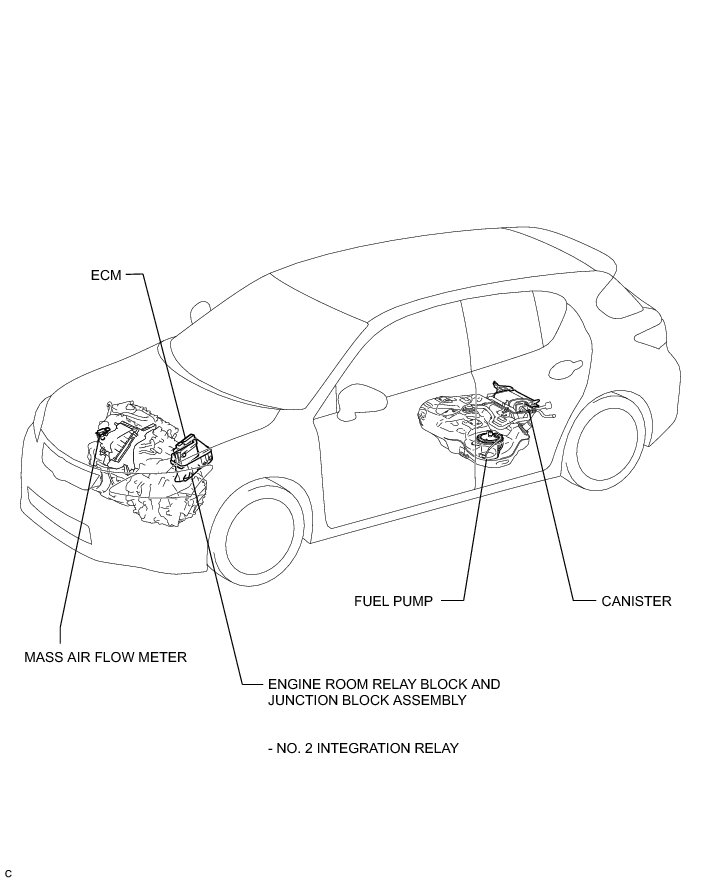 ECM

FUEL PUMP

CANISTER

MASS AIR FLOW METER

ENGINE ROOM RELAY BLOCK AND JUNCTION BLOCK ASSEMBLY

- NO. 2 INTEGRATION RELAY

C