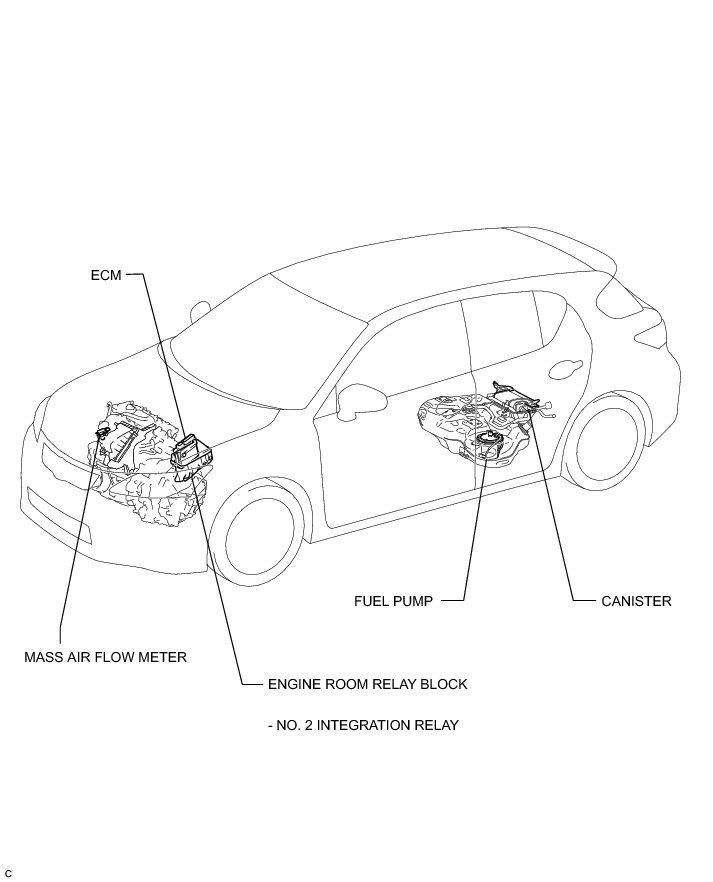 ECM

FUEL PUMP

CANISTER

MASS AIR FLOW METER

ENGINE ROOM RELAY BLOCK

- NO. 2 INTEGRATION RELAY

C