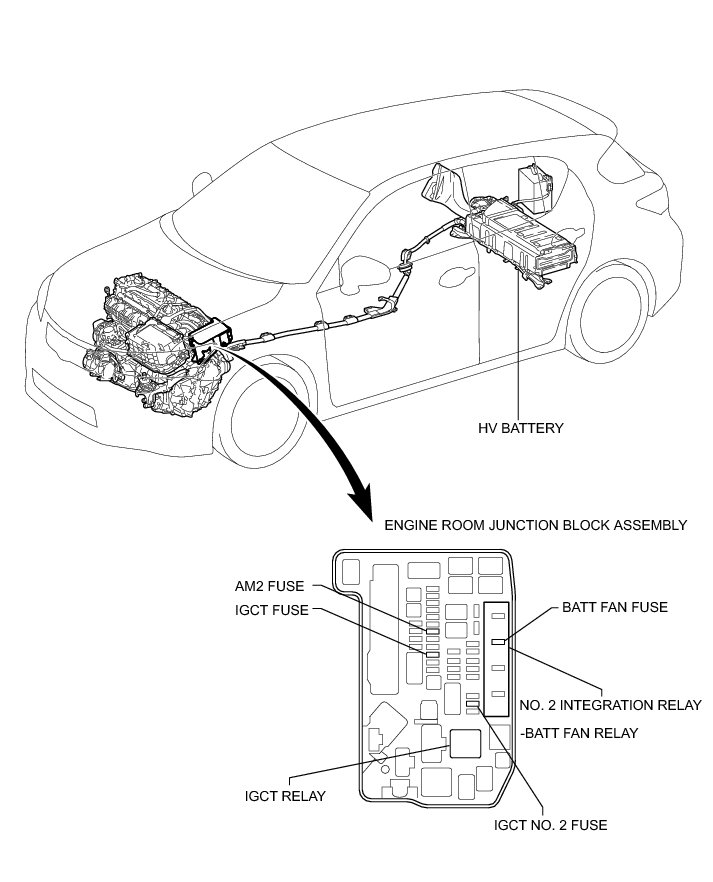 HV BATTERY

ENGINE ROOM JUNCTION BLOCK ASSEMBLY

AM2 FUSE

IGCT FUSE

BATT FAN FUSE

NO. 2 INTEGRATION RELAY
-BATT FAN RELAY

IGCT RELAY

IGCT NO. 2 FUSE