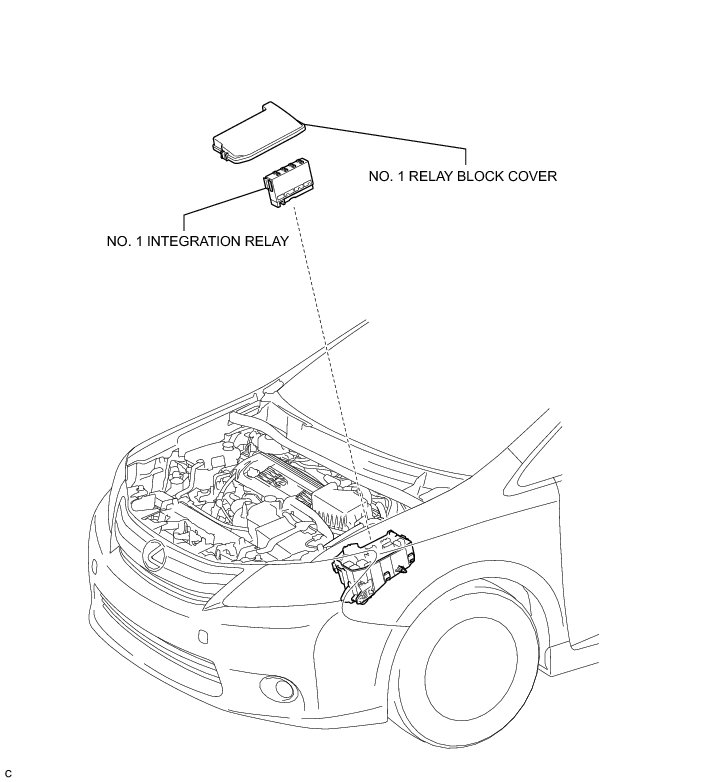 NO. 1 RELAY BLOCK COVER

NO. 1 INTEGRATION RELAY

C