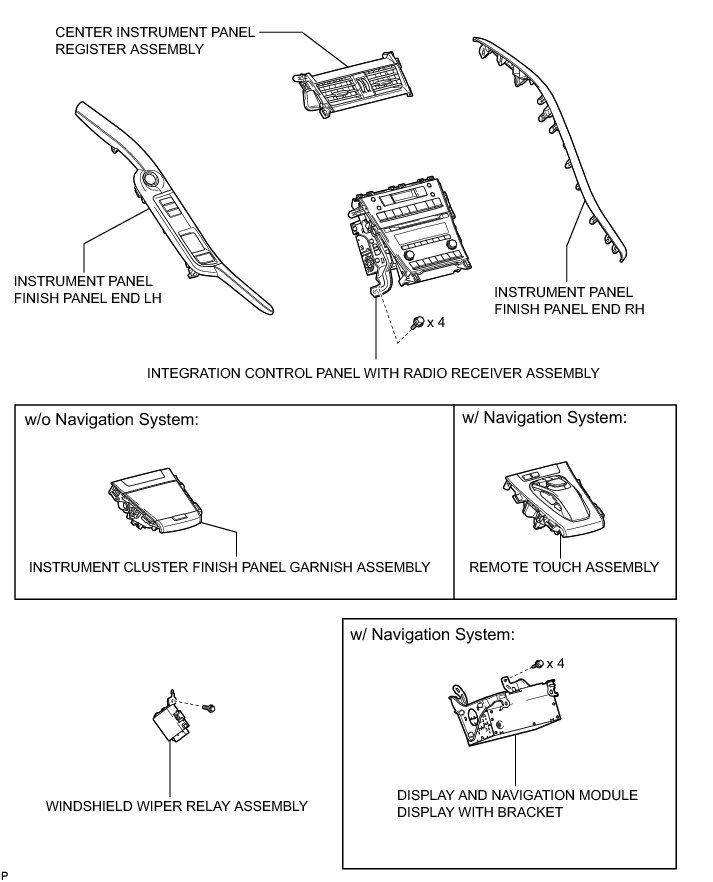 CENTER INSTRUMENT PANEL REGISTER ASSEMBLY

INSTRUMENT PANEL FINISH PANEL END LH

INSTRUMENT PANEL FINISH PANEL END RH

x 4

INTEGRATION CONTROL PANEL WITH RADIO RECEIVER ASSEMBLY

w/o Navigation System:

INSTRUMENT CLUSTER FINISH PANEL GARNISH ASSEMBLY

w/ Navigation System:

REMOTE TOUCH ASSEMBLY

WINDSHIELD WIPER RELAY ASSEMBLY

w/ Navigation System:

x 4

DISPLAY AND NAVIGATION MODULE DISPLAY WITH BRACKET

P