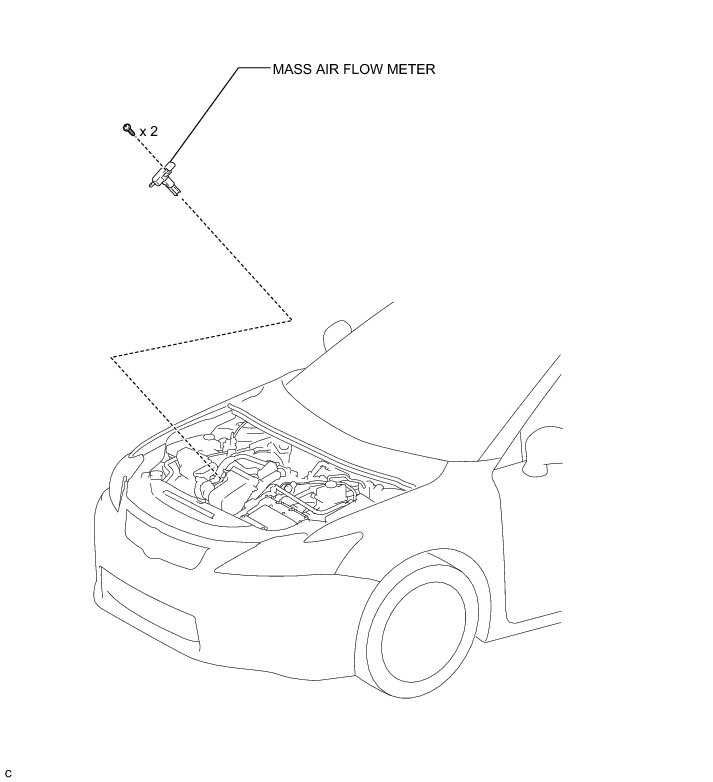 MASS AIR FLOW METER

x 2

C