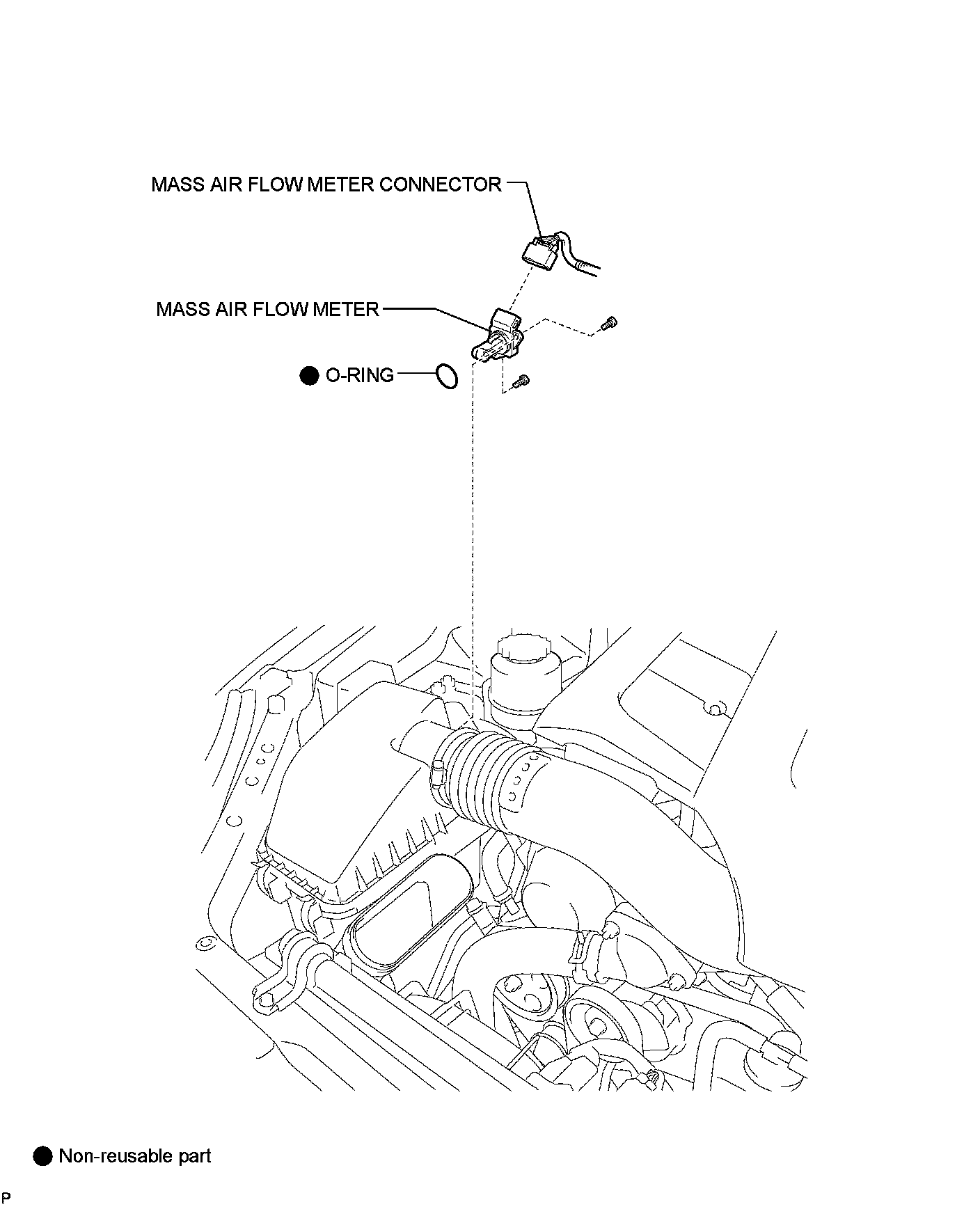 MASS AIR FLOW METER CONNECTOR

MASS AIR FLOW METER

● O-RING

● Non-reusable part

P