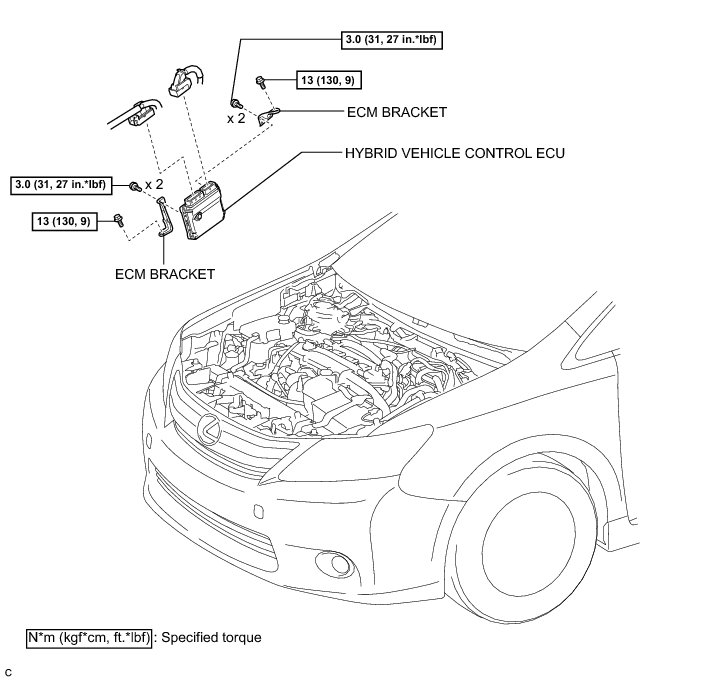 3.0 (31, 27 in.*lbf)

13 (130, 9)

x 2

ECM BRACKET

HYBRID VEHICLE CONTROL ECU

3.0 (31, 27 in.*lbf)

x 2

13 (130, 9)

ECM BRACKET

N*m (kgf*cm, ft.*lbf) : Specified torque

C