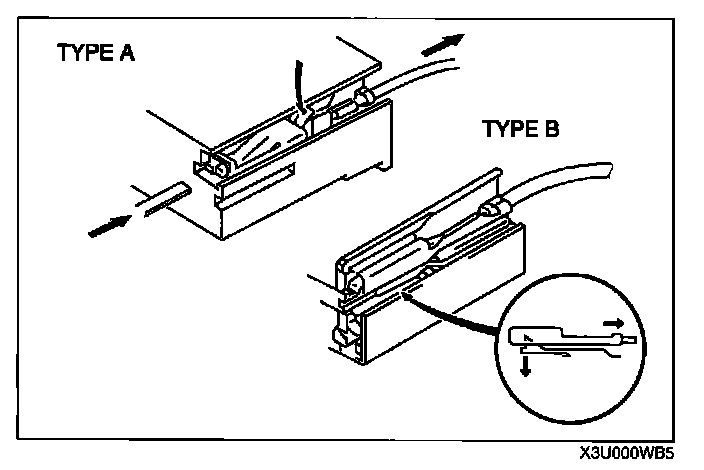 TYPE A

TYPE B

X3U000WB5