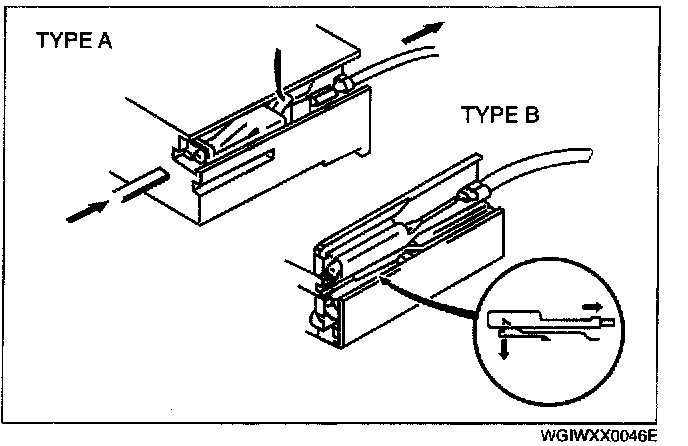 TYPE A

TYPE B

WGIWXX0046E